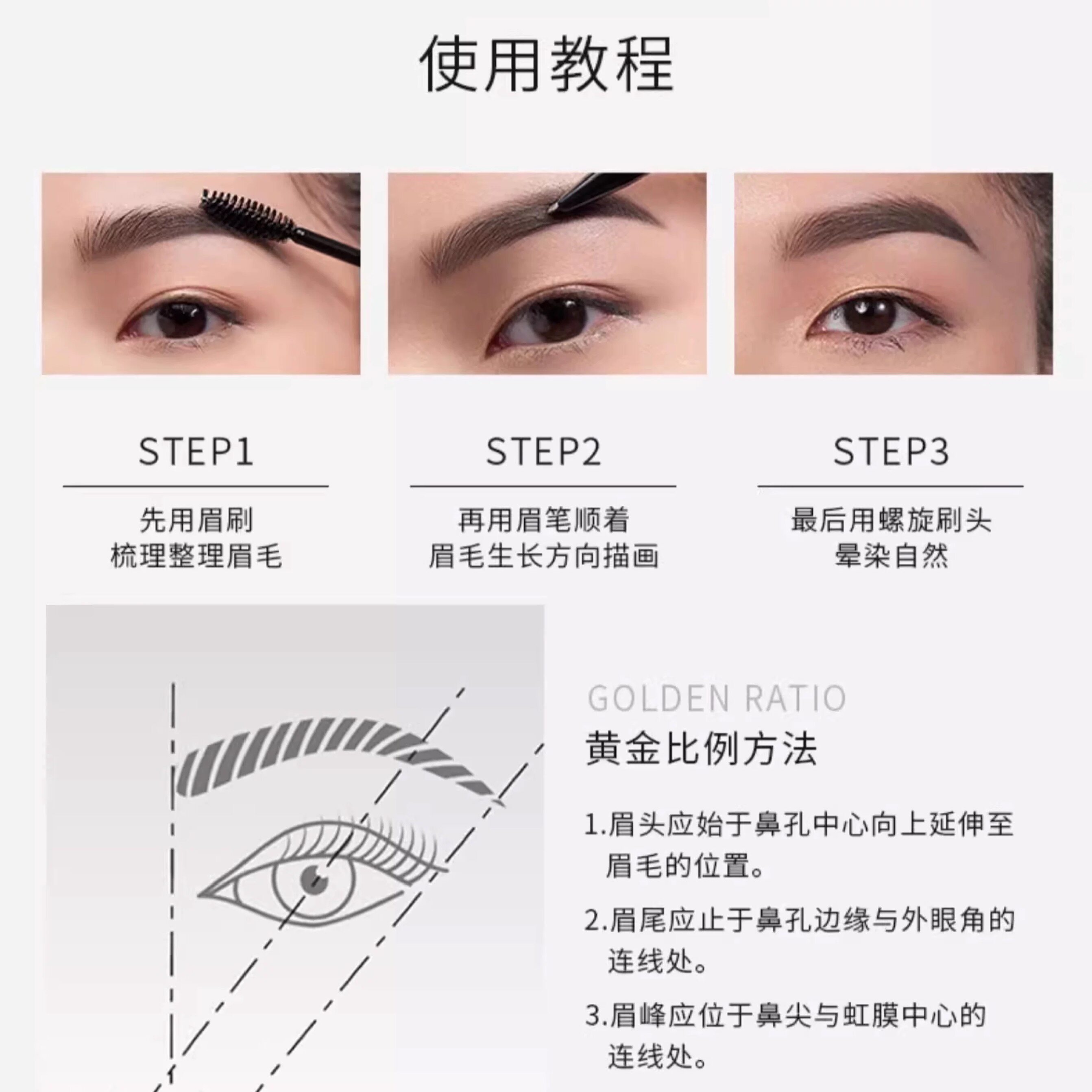 使用教程

STEP1

先用眉刷
梳理整理眉毛

STEP2

再用眉笔顺着
眉毛生长方向描画

STEP3

最后用螺旋刷头
晕染自然

GOLDEN RATIO
黄金比例方法

1.眉头应始于鼻孔中心向上延伸至眉毛的位置。

2.眉尾应止于鼻孔边缘与外眼角的连线处。

3.眉峰应位于鼻尖与虹膜中心的连线处。