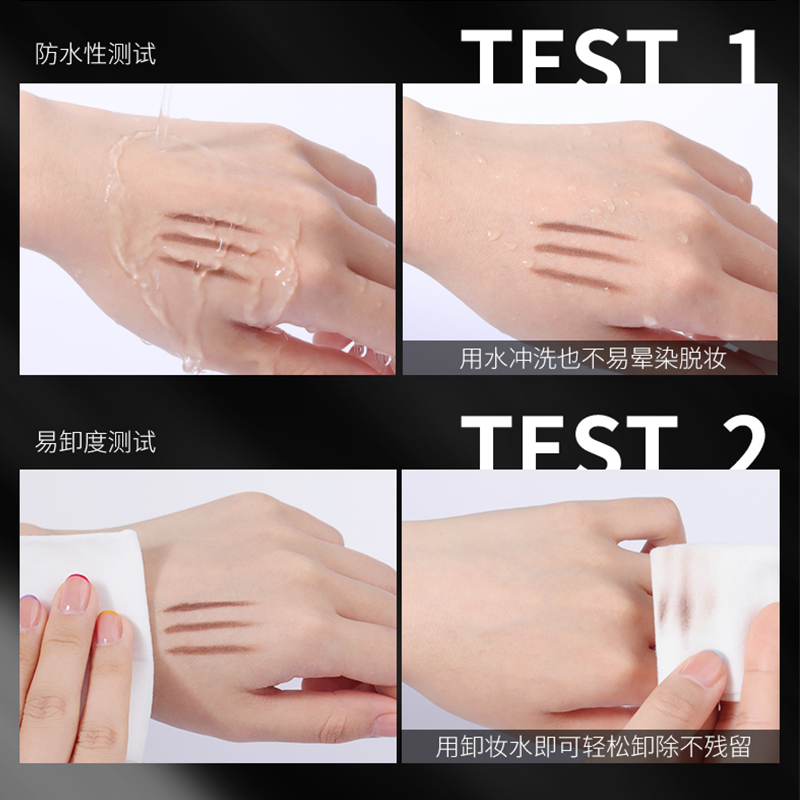 防水性测试

TEST 1

用水冲洗也不易晕染脱妆

易卸度测试

TEST 2

用卸妆水即可轻松卸除不残留