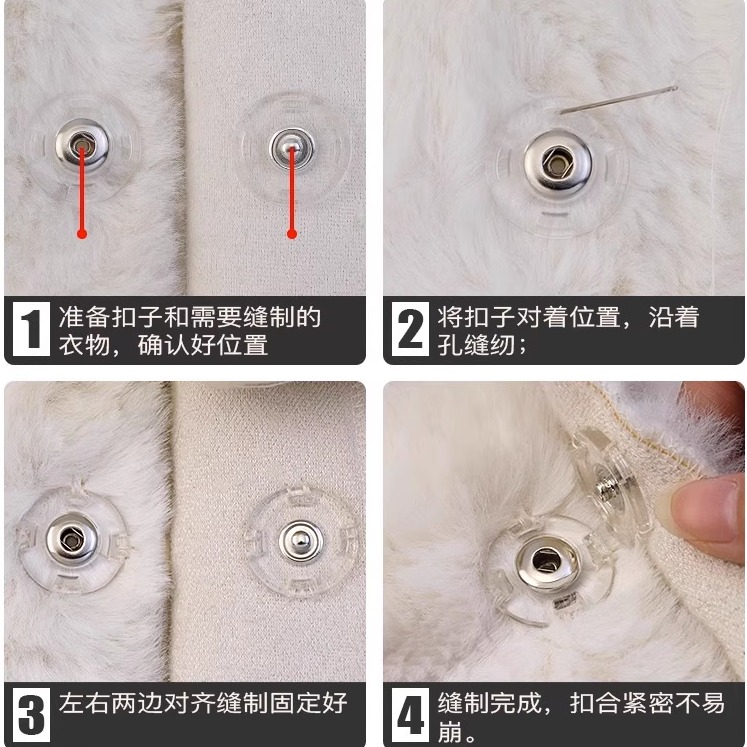 1 准备扣子和需要缝制的衣物，确认好位置

2 将扣子对着位置，沿着孔缝纫；

3 左右两边对齐缝制固定好

4 缝制完成，扣合紧密不易崩。