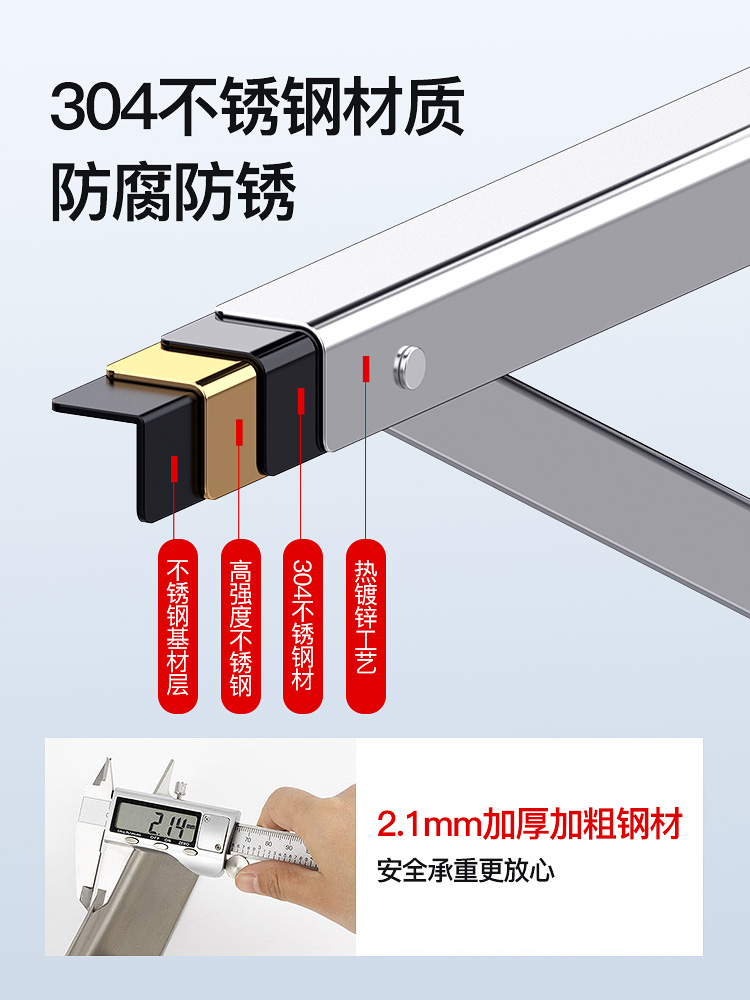 304不锈钢材质
防腐防锈

不锈钢基材层

高强度不锈钢

304不锈钢材

热镀锌工艺

2.14

2.1mm加厚加粗钢材
安全承重更放心