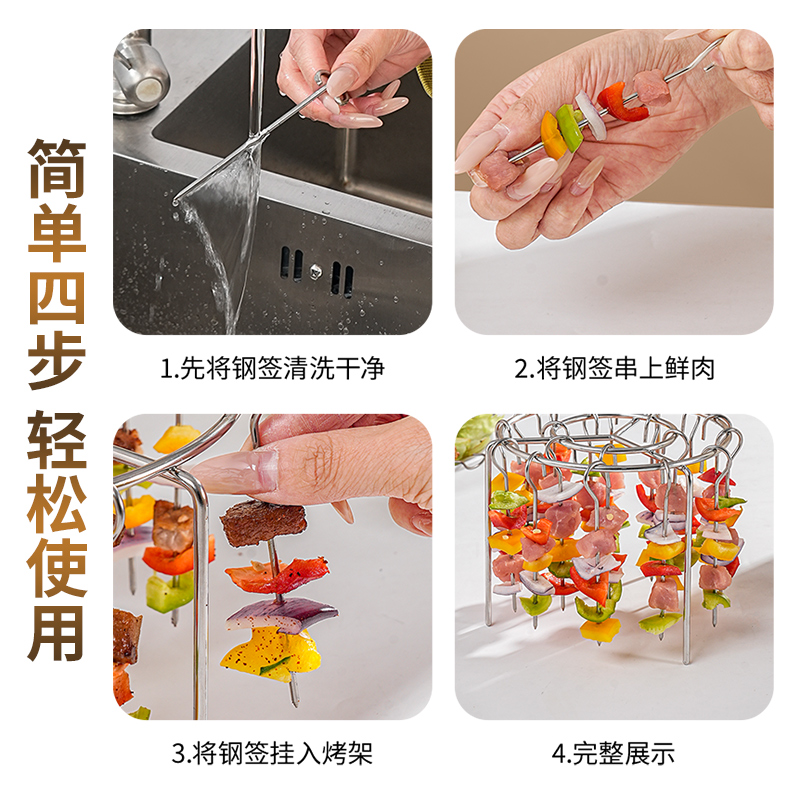 简单四步 轻松使用

1.先将钢签清洗干净

2.将钢签串上鲜肉

3.将钢签挂入烤架

4.完整展示