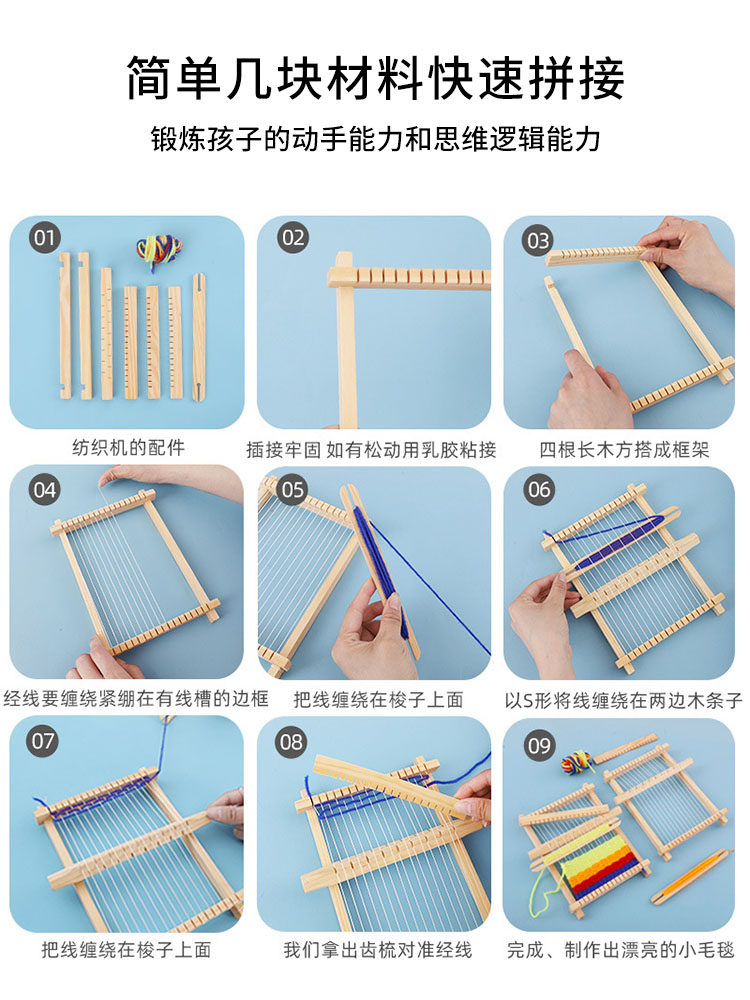 简单几块材料快速拼接

锻炼孩子的动手能力和思维逻辑能力

01

纺织机的配件

02

插接牢固 如有松动用乳胶粘接

03

四根长木方搭成框架

04

经线要缠绕紧绷在有线槽的边框

05

把线缠绕在梭子上面

06

以S形将线缠绕在两边木条子

07

把线缠绕在梭子上面

08

我们拿出齿梳对准经线

09

完成、制作出漂亮的小毛毯