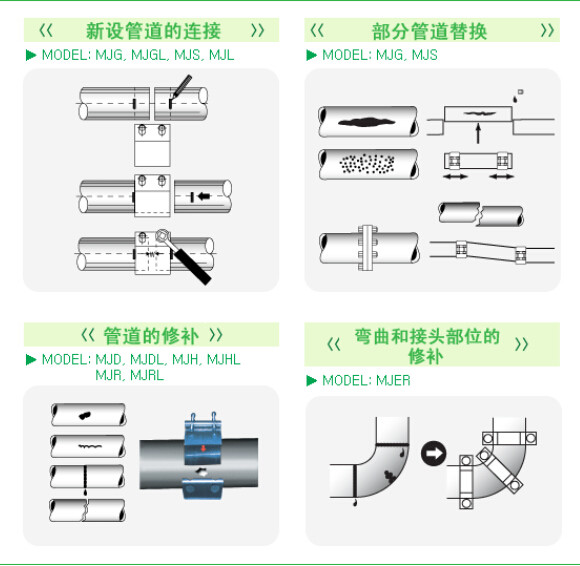 《 新设管道的连接 》
▶ MODEL: MJG, MJGL, MJS, MJL

《 部分管道替换 》
▶ MODEL: MJG, MJS

《 管道的修补 》
▶ MODEL: MJD, MJDL, MJH, MJHL
MJR, MJRL

《 弯曲和接头部位的修补 》
▶ MODEL: MJER