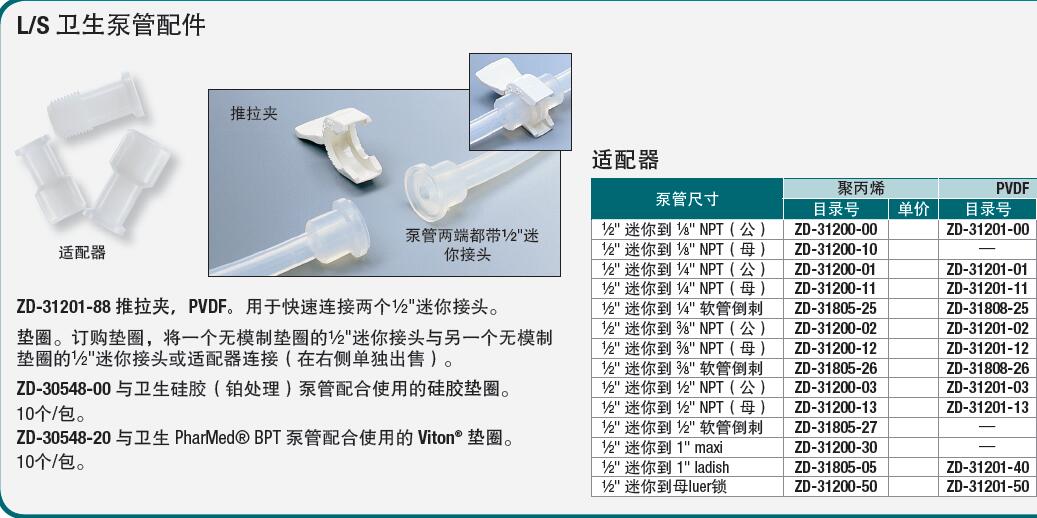 L/S 卫生泵管配件

适配器

推拉夹

泵管两端都带½"迷你接头

ZD-31201-88 推拉夹，PVDF。用于快速连接两个½"迷你接头。

垫圈。订购垫圈，将一个无模制垫圈的½"迷你接头与另一个无模制垫圈的½"迷你接头或适配器连接（在右侧单独出售）。

ZD-30548-00 与卫生硅胶（铂处理）泵管配合使用的硅胶垫圈。10个/包。

ZD-30548-20 与卫生 PharMed® BPT 泵管配合使用的 Viton® 垫圈。10个/包。

适配器

| 泵管尺寸 | 聚丙烯 目录号 | 聚丙烯 单价 | PVDF 目录号 |
|---|---|---|---|
| ½" 迷你到 ⅛" NPT（公） | ZD-31200-00 | | ZD-31201-00 |
| ½" 迷你到 ⅛" NPT（母） | ZD-31200-10 | | — |
| ½" 迷你到 ¼" NPT（公） | ZD-31200-01 | | ZD-31201-01 |
| ½" 迷你到 ¼" NPT（母） | ZD-31200-11 | | ZD-31201-11 |
| ½" 迷你到 ¼" 软管倒刺 | ZD-31805-25 | | ZD-31808-25 |
| ½" 迷你到 ⅜" NPT（公） | ZD-31200-02 | | ZD-31201-02 |
| ½" 迷你到 ⅜" NPT（母） | ZD-31200-12 | | ZD-31201-12 |
| ½" 迷你到 ⅜" 软管倒刺 | ZD-31805-26 | | ZD-31808-26 |
| ½" 迷你到 ½" NPT（公） | ZD-31200-03 | | ZD-31201-03 |
| ½" 迷你到 ½" NPT（母） | ZD-31200-13 | | ZD-31201-13 |
| ½" 迷你到 ½" 软管倒刺 | ZD-31805-27 | | — |
| ½" 迷你到 1" maxi | ZD-31200-30 | | — |
| ½" 迷你到 1" ladish | ZD-31805-05 | | ZD-31201-40 |
| ½" 迷你到母luer锁 | ZD-31200-50 | | ZD-31201-50 |