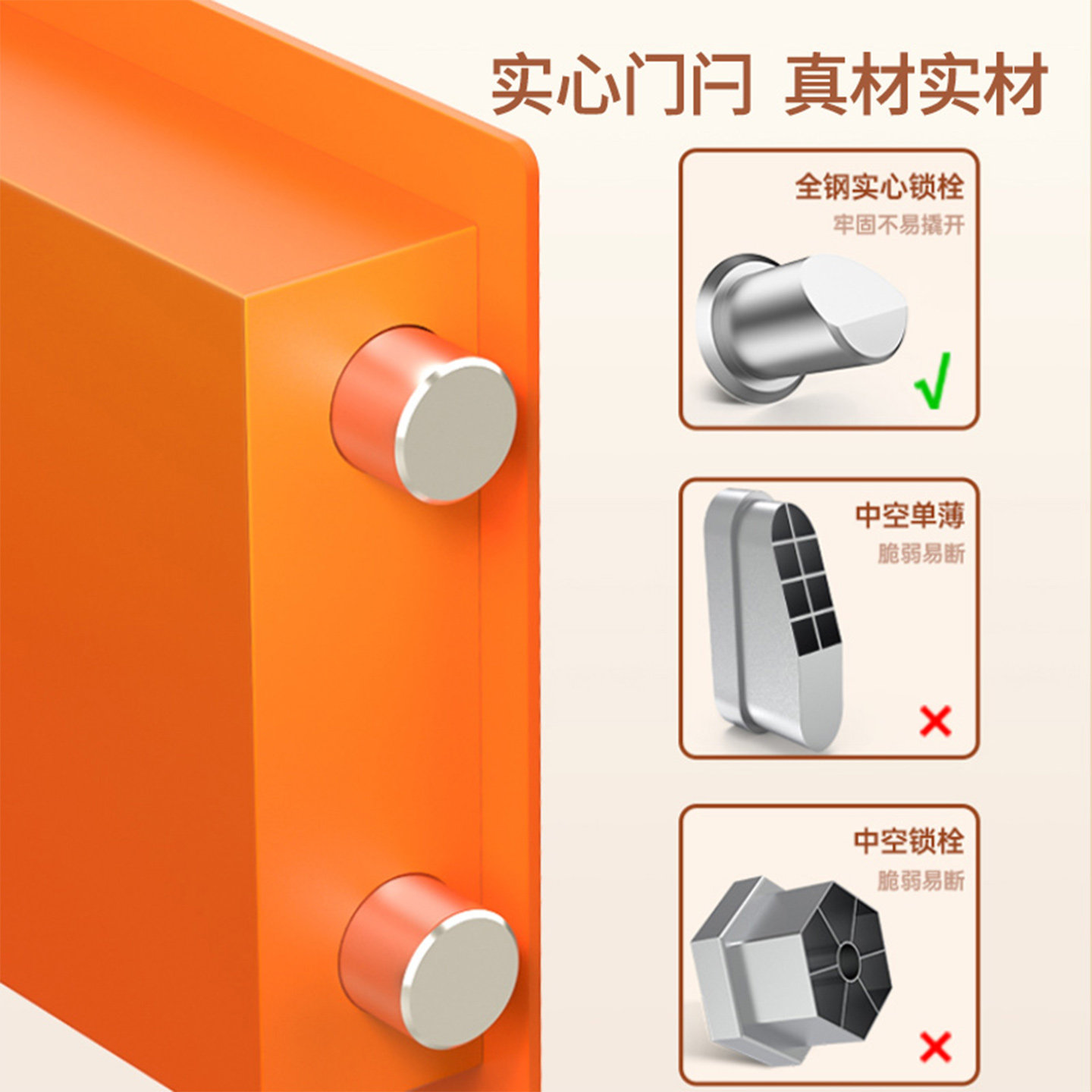 实心门闩 真材实材

全钢实心锁栓
牢固不易撬开
√

中空单薄
脆弱易断
×

中空锁栓
脆弱易断
×