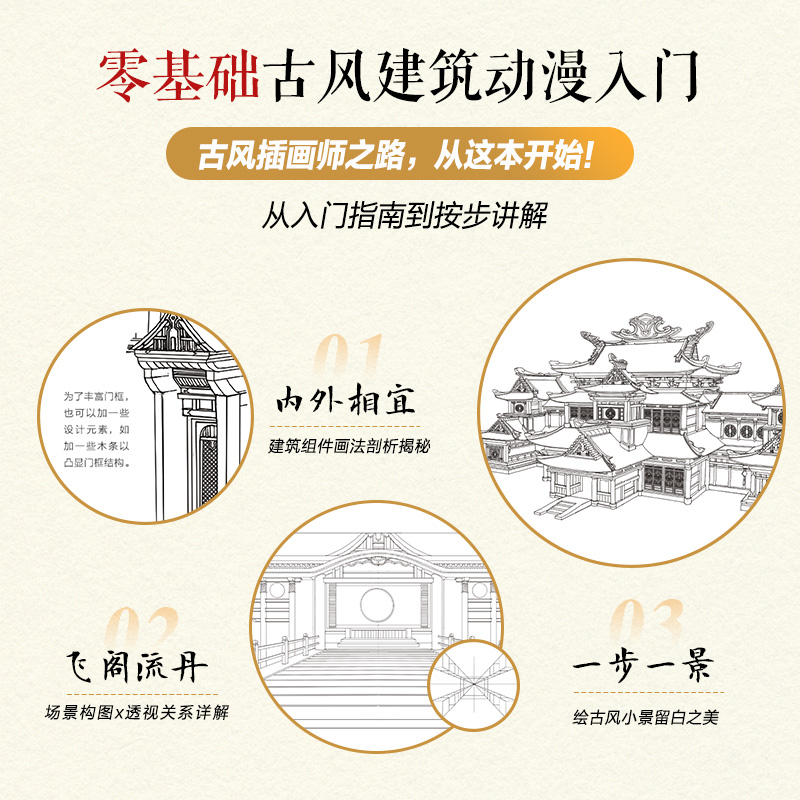 零基础古风建筑动漫入门

古风插画师之路，从这本开始！

从入门指南到按步讲解

为了丰富门框，也可以加一些设计元素，如加一些木条以凸显门框结构。

01

内外相宜

建筑组件画法剖析揭秘

02

飞阁流丹

场景构图x透视关系详解

03

一步一景

绘古风小景留白之美