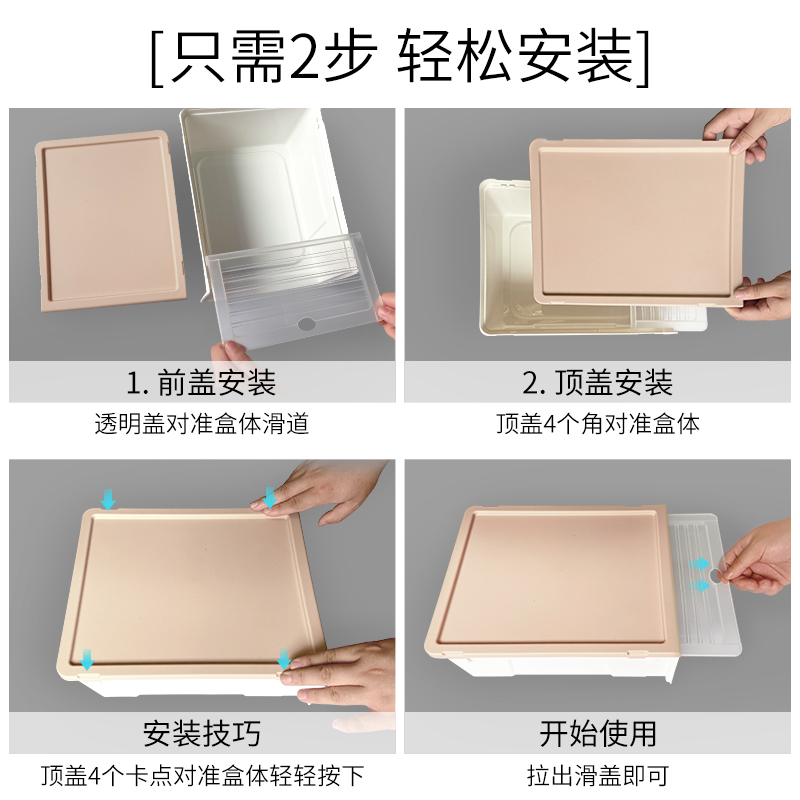 [只需2步 轻松安装]

1. 前盖安装
透明盖对准盒体滑道

2. 顶盖安装
顶盖4个角对准盒体

安装技巧
顶盖4个卡点对准盒体轻轻按下

开始使用
拉出滑盖即可