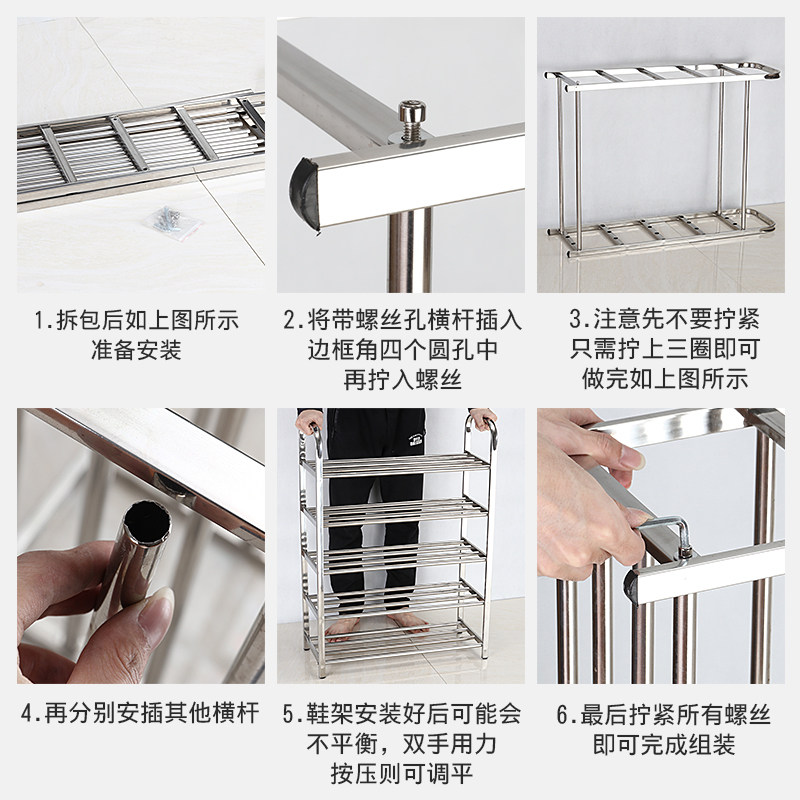 1.拆包后如上图所示
准备安装

2.将带螺丝孔横杆插入
边框角四个圆孔中
再拧入螺丝

3.注意先不要拧紧
只需拧上三圈即可
做完如上图所示

4.再分别安插其他横杆

5.鞋架安装好后可能会
不平衡，双手用力
按压则可调平

6.最后拧紧所有螺丝
即可完成组装