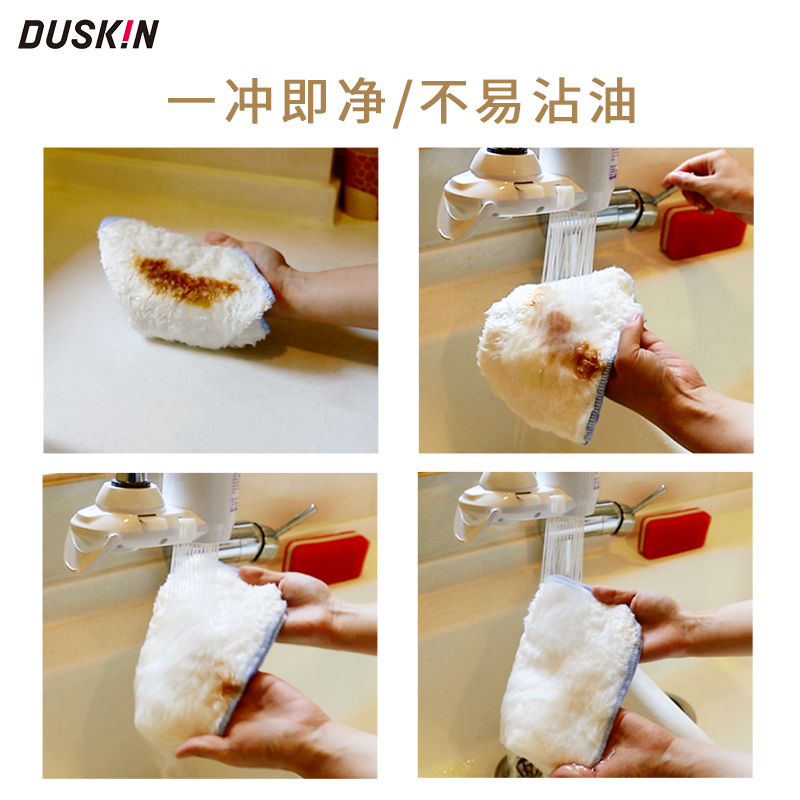 DUSKIN

一冲即净/不易沾油