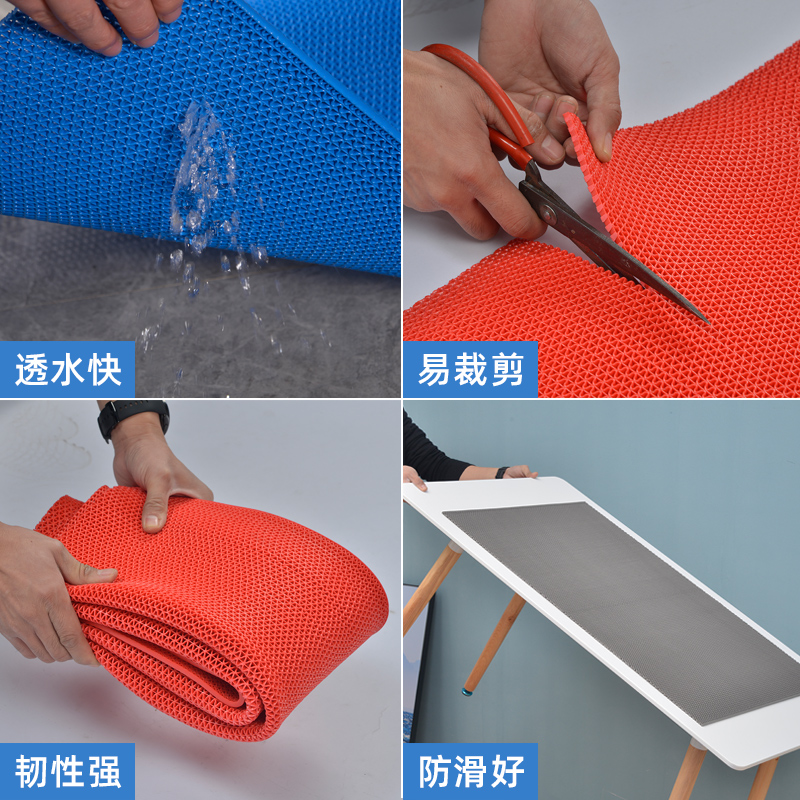 透水快

易裁剪

韧性强

防滑好