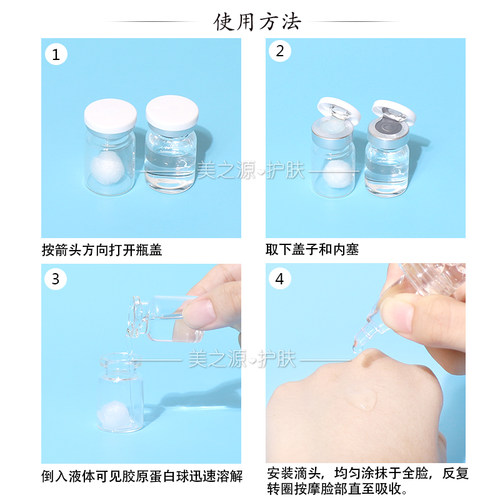 使用方法

1

按箭头方向打开瓶盖

2

取下盖子和内塞

3

倒入液体可见胶原蛋白球迅速溶解

4

安装滴头，均匀涂抹于全脸，反复转圈按摩脸部直至吸收。

美之源·护肤