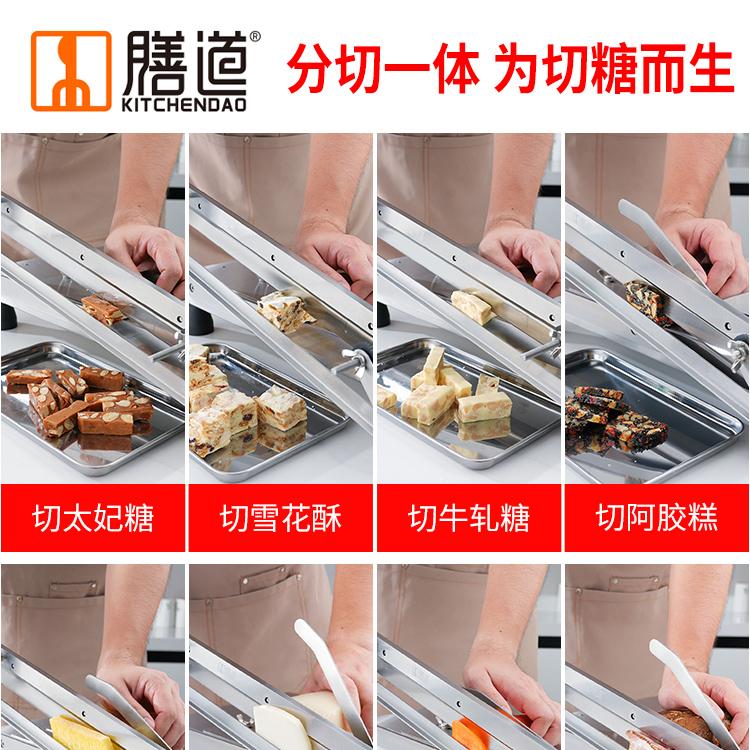 膳道®
KITCHENDAO

分切一体 为切糖而生

切太妃糖

切雪花酥

切牛轧糖

切阿胶糕