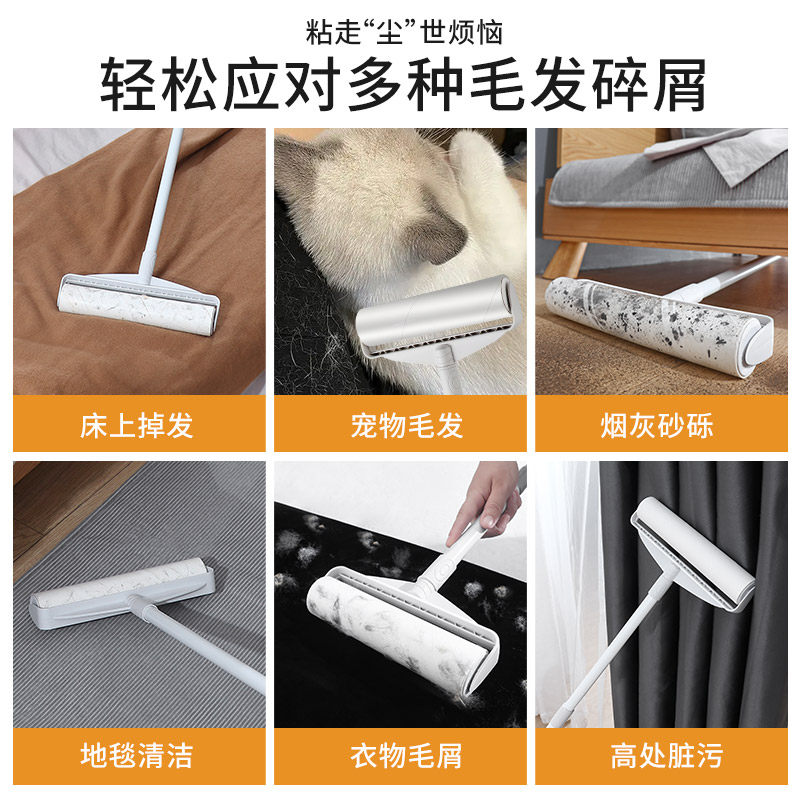 粘走“尘”世烦恼

轻松应对多种毛发碎屑

床上掉发

宠物毛发

烟灰砂砾

地毯清洁

衣物毛屑

高处脏污