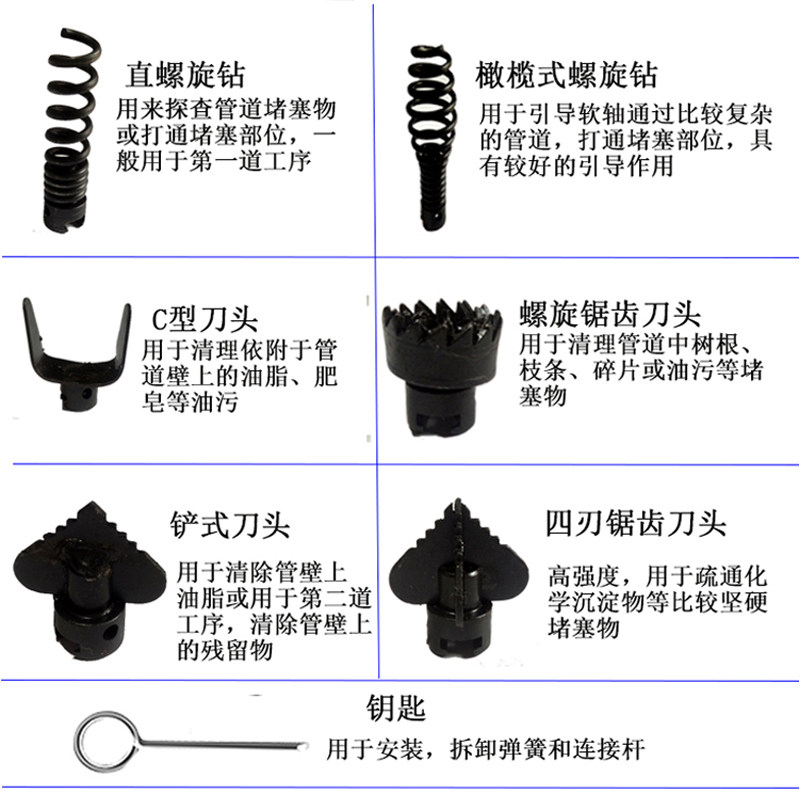 直螺旋钻

用来探查管道堵塞物或打通堵塞部位，一般用于第一道工序

橄榄式螺旋钻

用于引导软轴通过比较复杂的管道，打通堵塞部位，具有较好的引导作用

C型刀头

用于清理依附于管道壁上的油脂、肥皂等油污

螺旋锯齿刀头

用于清理管道中树根、枝条、碎片或油污等堵塞物

铲式刀头

用于清除管壁上油脂或用于第二道工序，清除管壁上的残留物

四刃锯齿刀头

高强度，用于疏通化学沉淀物等比较坚硬堵塞物

钥匙

用于安装，拆卸弹簧和连接杆