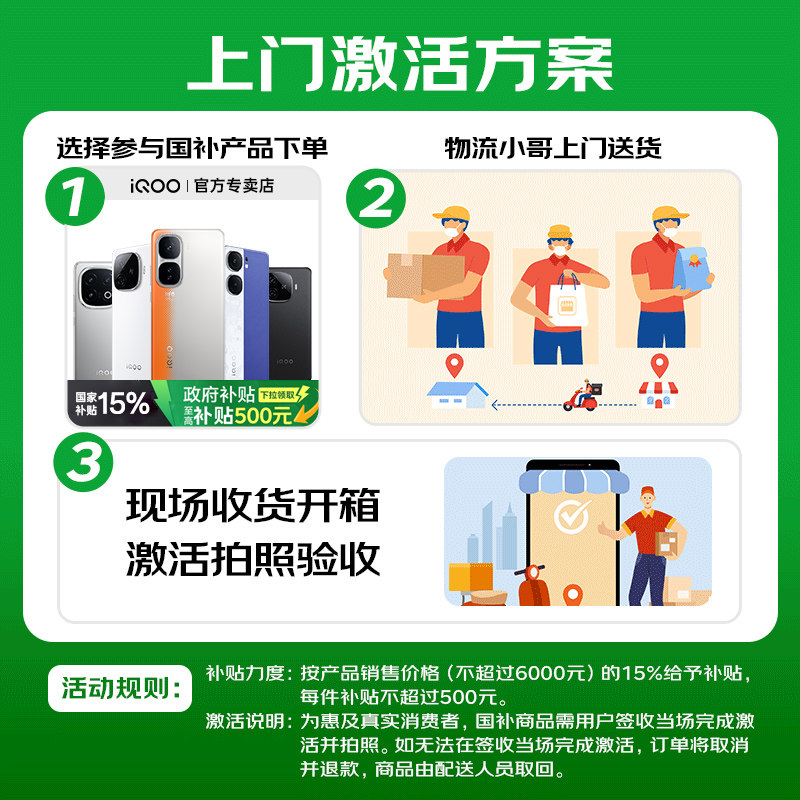 上门激活方案

选择参与国补产品下单

1

iQOO | 官方专卖店

iQOO

iQOO

国家补贴 15%

政府补贴 下拉领取

至高补贴500元

物流小哥上门送货

2

3

现场收货开箱
激活拍照验收

活动规则：

补贴力度：按产品销售价格（不超过6000元）的15%给予补贴，每件补贴不超过500元。

激活说明：为惠及真实消费者，国补商品需用户签收当场完成激活并拍照。如无法在签收当场完成激活，订单将取消并退款，商品由配送人员取回。