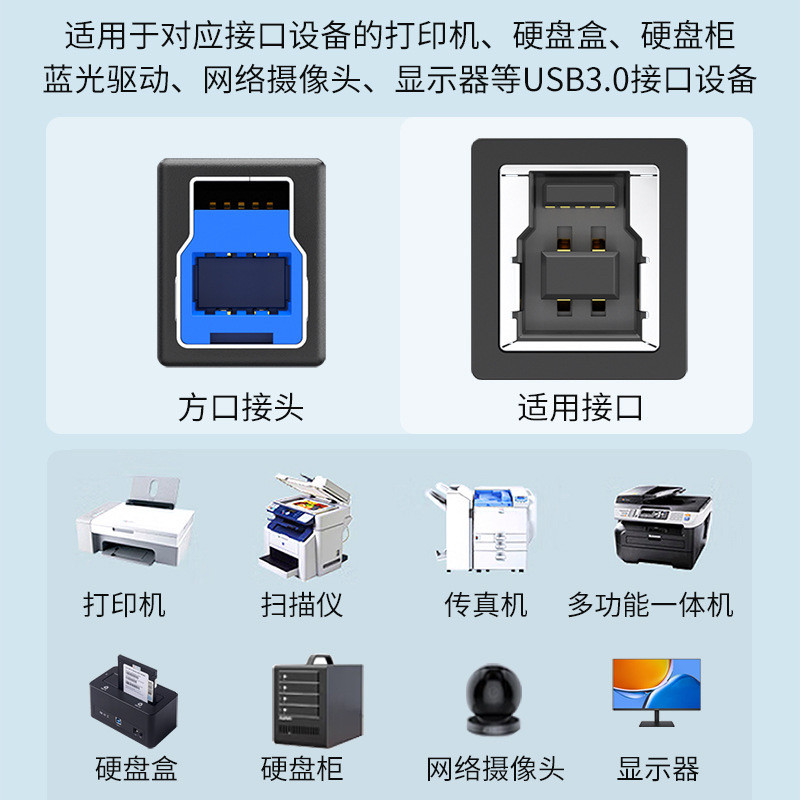 适用于对应接口设备的打印机、硬盘盒、硬盘柜
蓝光驱动、网络摄像头、显示器等USB3.0接口设备

方口接头

适用接口

打印机

扫描仪

传真机

多功能一体机

硬盘盒

硬盘柜

网络摄像头

显示器