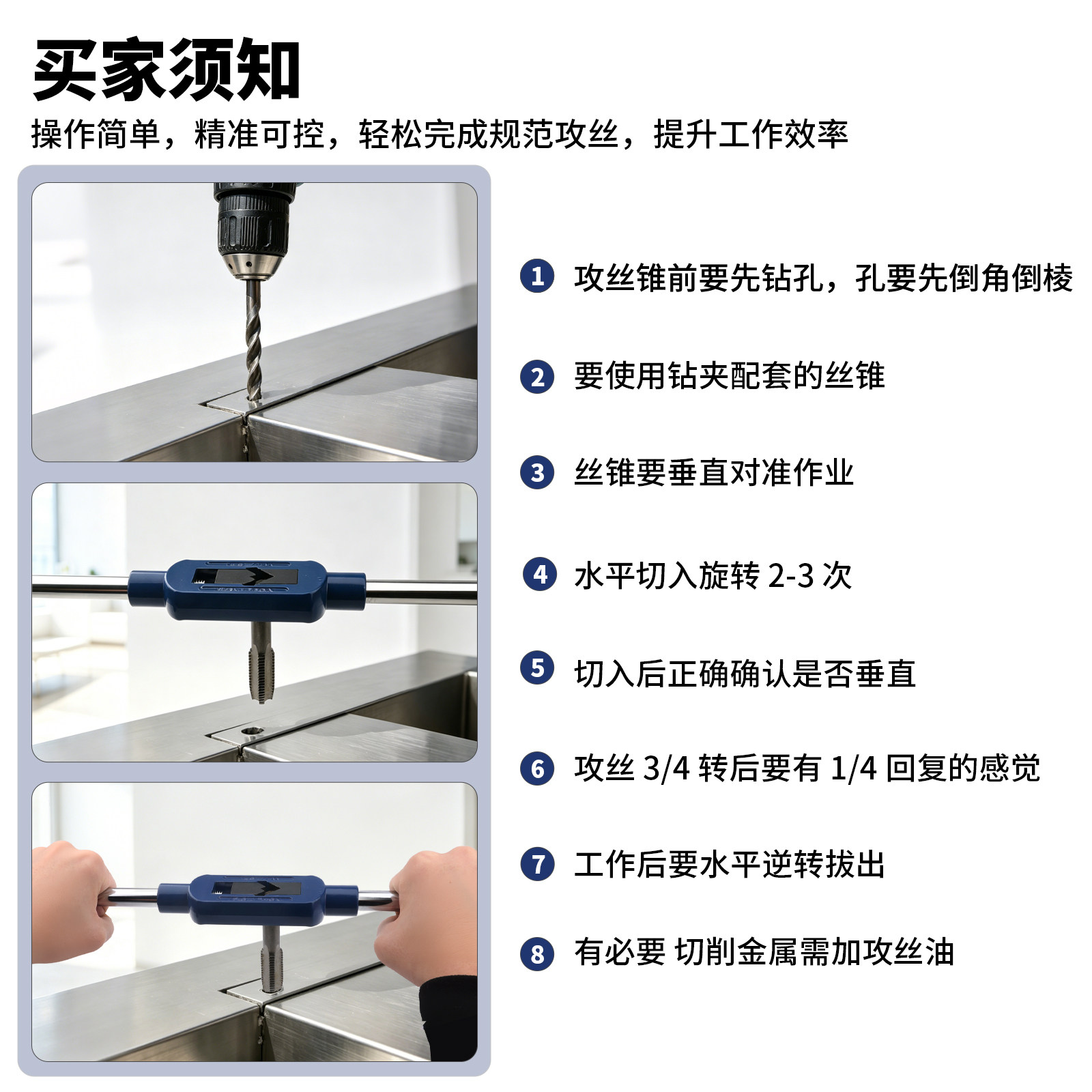 买家须知

操作简单，精准可控，轻松完成规范攻丝，提升工作效率

1 攻丝锥前要先钻孔，孔要先倒角倒棱

2 要使用钻夹配套的丝锥

3 丝锥要垂直对准作业

4 水平切入旋转 2-3 次

5 切入后正确确认是否垂直

6 攻丝 3/4 转后要有 1/4 回复的感觉

7 工作后要水平逆转拔出

8 有必要 切削金属需加攻丝油