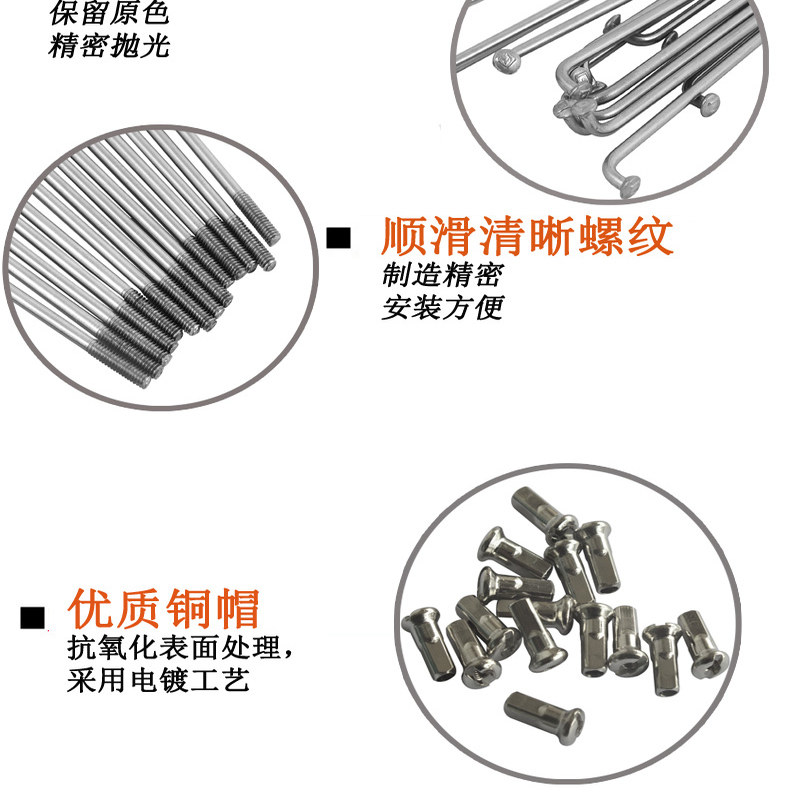 保留原色
精密抛光

■ 顺滑清晰螺纹
制造精密
安装方便

■ 优质铜帽
抗氧化表面处理，
采用电镀工艺