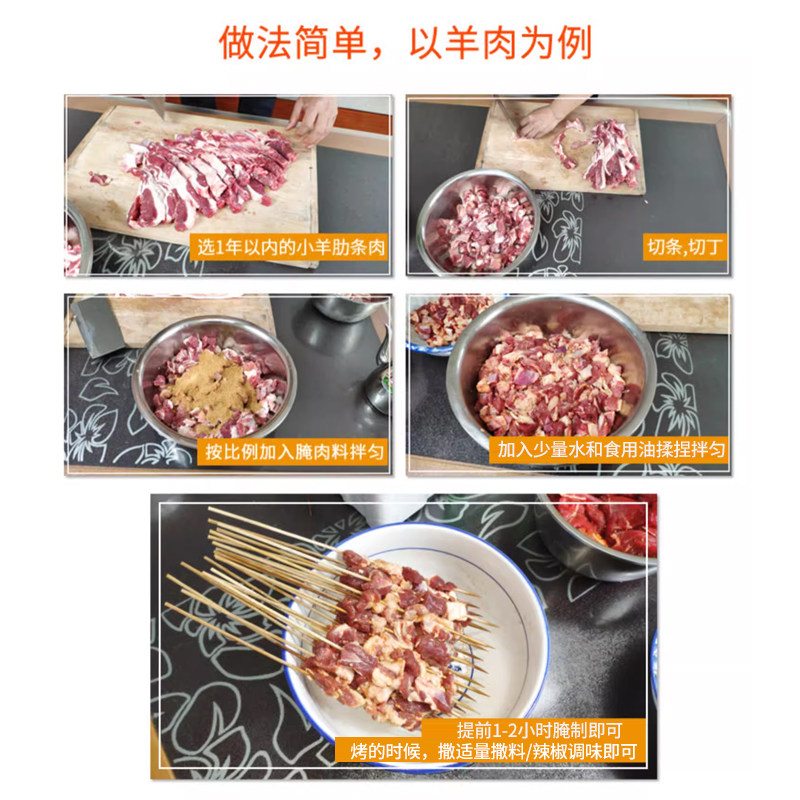 做法简单，以羊肉为例

选1年以内的小羊肋条肉

切条,切丁

按比例加入腌肉料拌匀

加入少量水和食用油揉捏拌匀

提前1-2小时腌制即可
烤的时候，撒适量撒料/辣椒调味即可