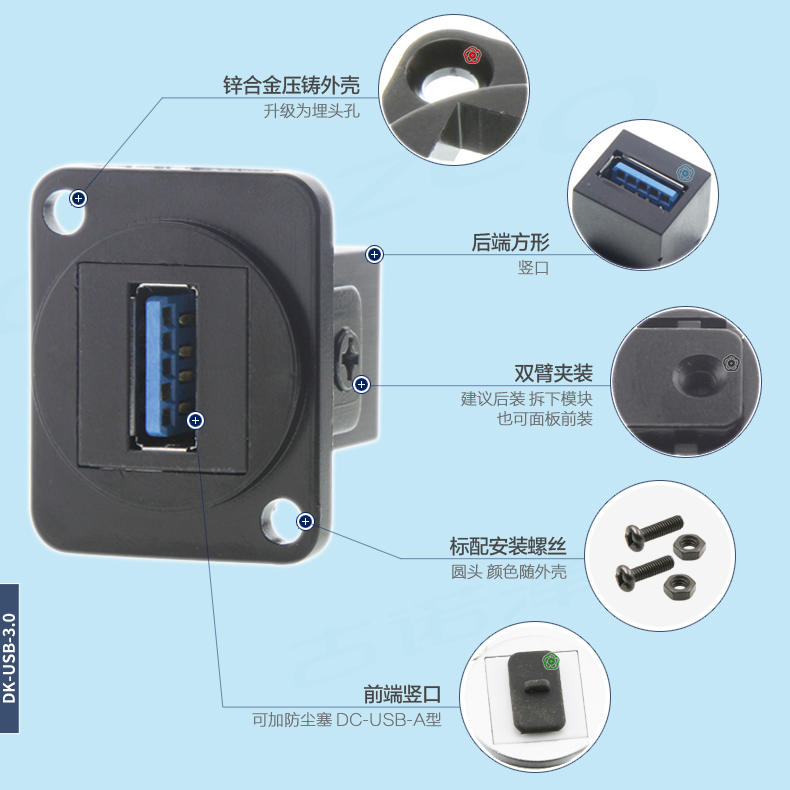 锌合金压铸外壳
升级为埋头孔

后端方形
竖口

双臂夹装
建议后装 拆下模块
也可面板前装

标配安装螺丝
圆头 颜色随外壳

前端竖口
可加防尘塞 DC-USB-A型

DK-USB-3.0