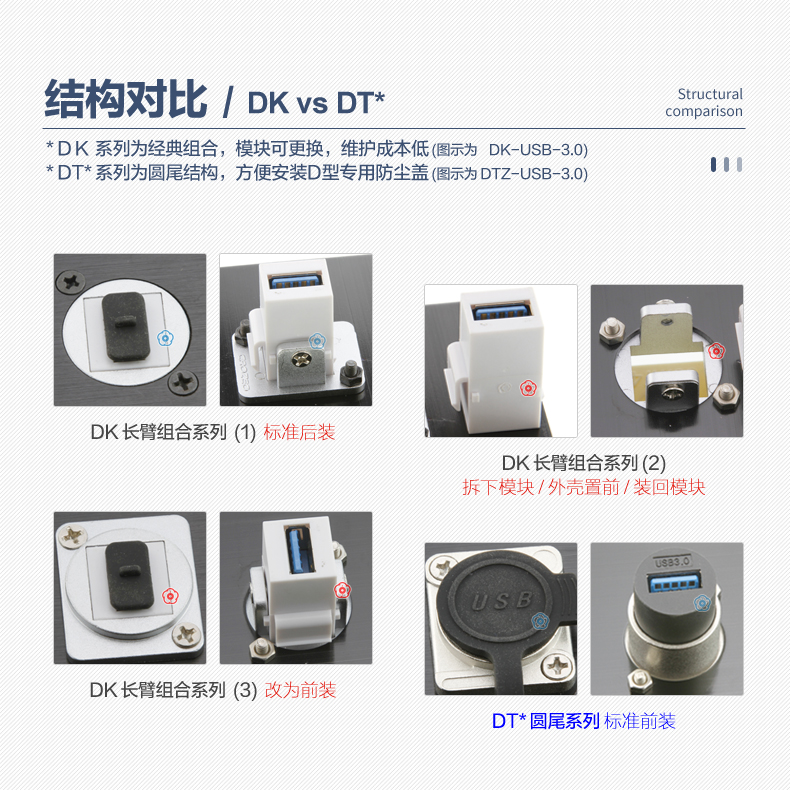 结构对比 / DK vs DT*

Structural comparison

* D K 系列为经典组合，模块可更换，维护成本低 (图示为 DK-USB-3.0)
* DT* 系列为圆尾结构，方便安装D型专用防尘盖 (图示为 DTZ-USB-3.0)

DK 长臂组合系列 (1) 标准后装

DK 长臂组合系列 (2)
拆下模块 / 外壳置前 / 装回模块

DK 长臂组合系列 (3) 改为前装

USB

USB3.0

DT* 圆尾系列 标准前装