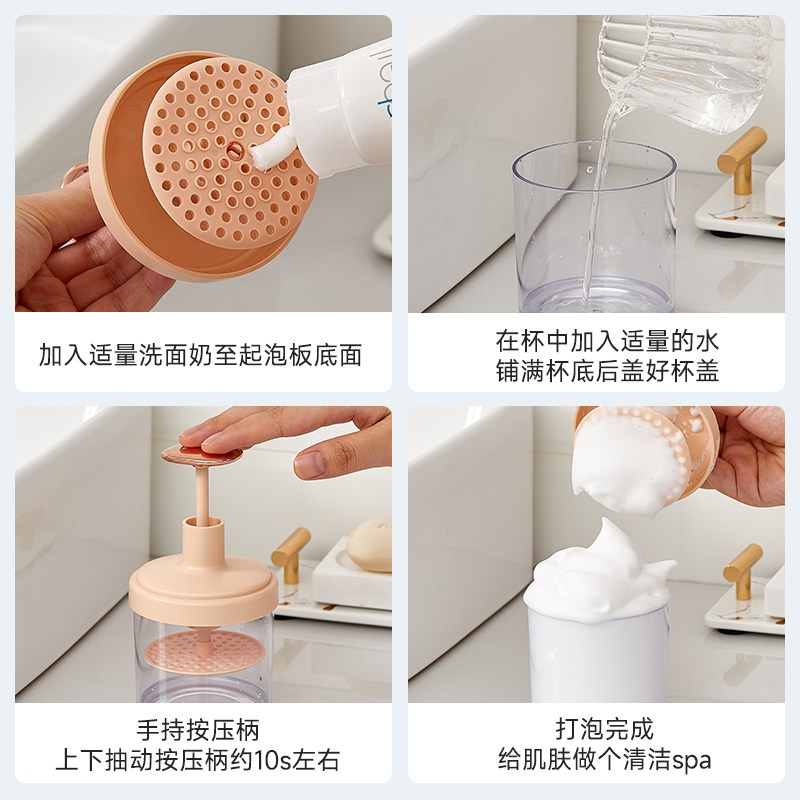 加入适量洗面奶至起泡板底面

在杯中加入适量的水
铺满杯底后盖好杯盖

手持按压柄
上下抽动按压柄约10s左右

打泡完成
给肌肤做个清洁spa