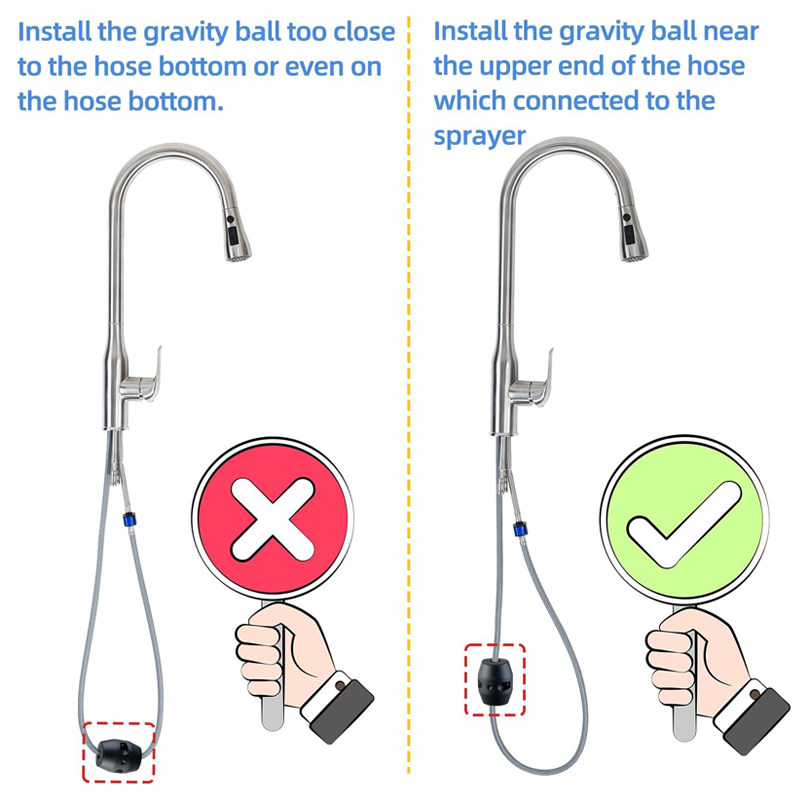 Install the gravity ball too close to the hose bottom or even on the hose bottom.

Install the gravity ball near the upper end of the hose which connected to the sprayer