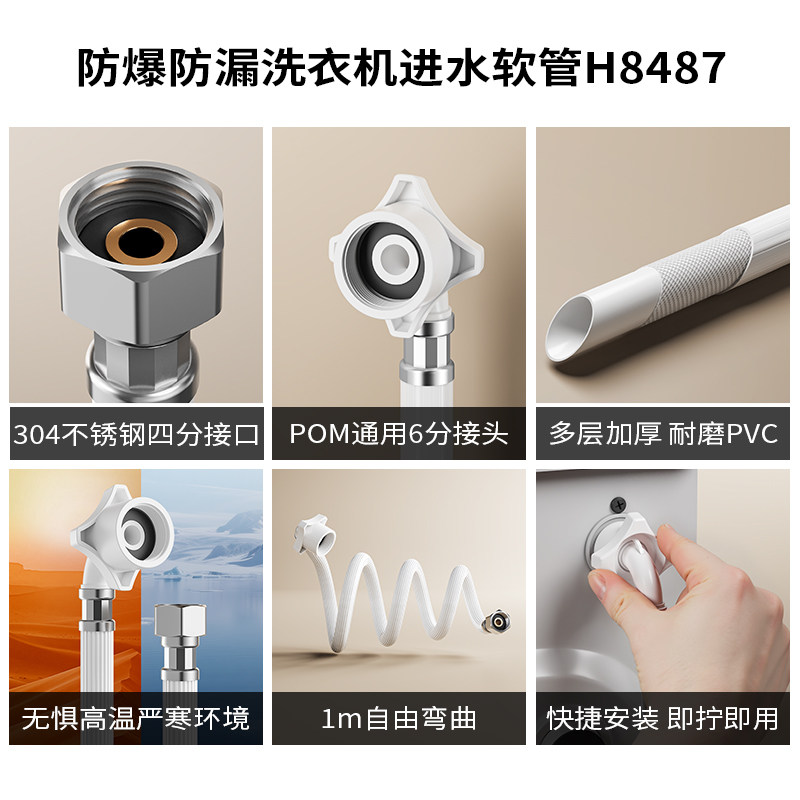 防爆防漏洗衣机进水软管H8487

304不锈钢四分接口

POM通用6分接头

多层加厚 耐磨PVC

无惧高温严寒环境

1m自由弯曲

快捷安装 即拧即用