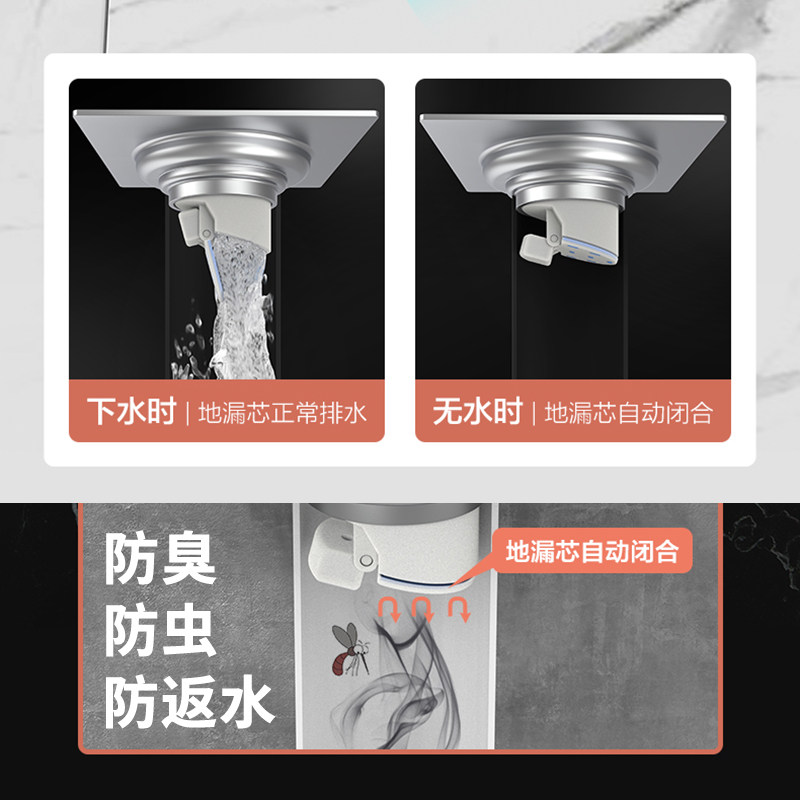 下水时 | 地漏芯正常排水

无水时 | 地漏芯自动闭合

防臭
防虫
防返水

地漏芯自动闭合