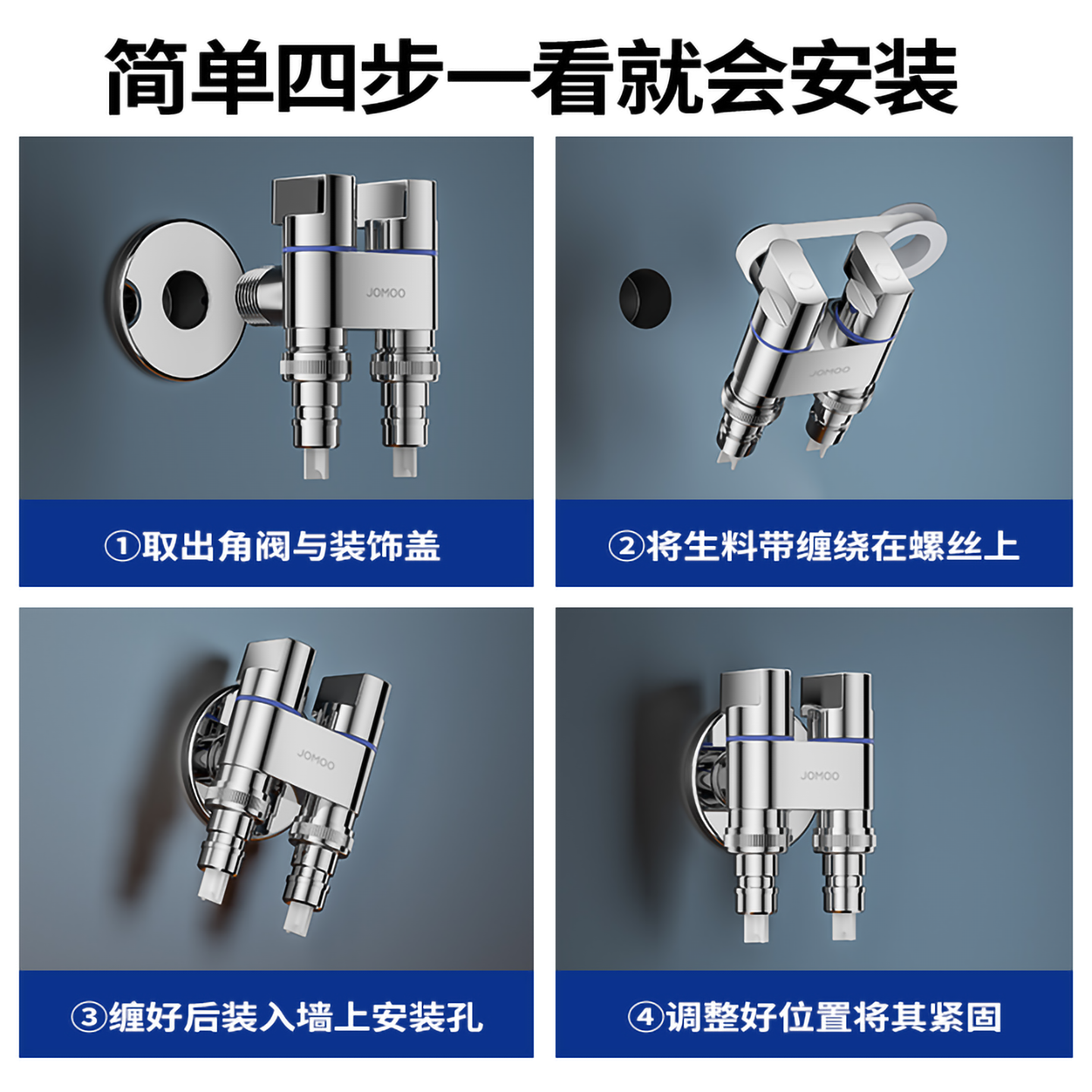 简单四步一看就会安装

JOMOO

①取出角阀与装饰盖

JOMOO

②将生料带缠绕在螺丝上

JOMOO

③缠好后装入墙上安装孔

JOMOO

④调整好位置将其紧固