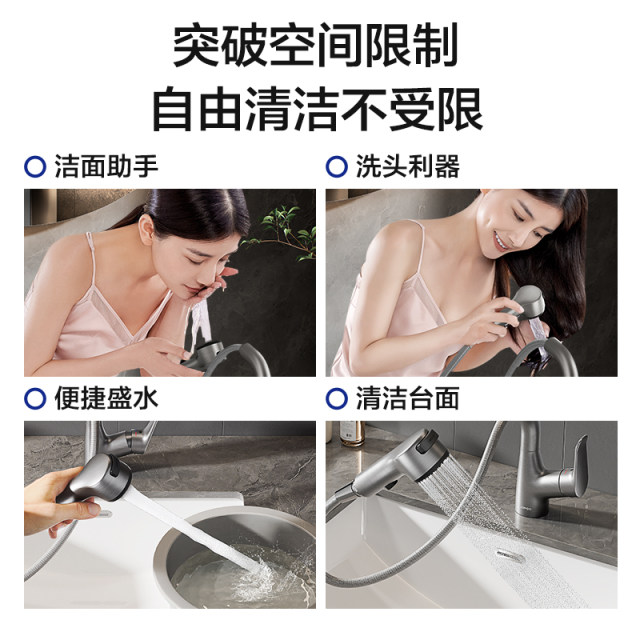 突破空间限制
自由清洁不受限

洁面助手

洗头利器

便捷盛水

清洁台面