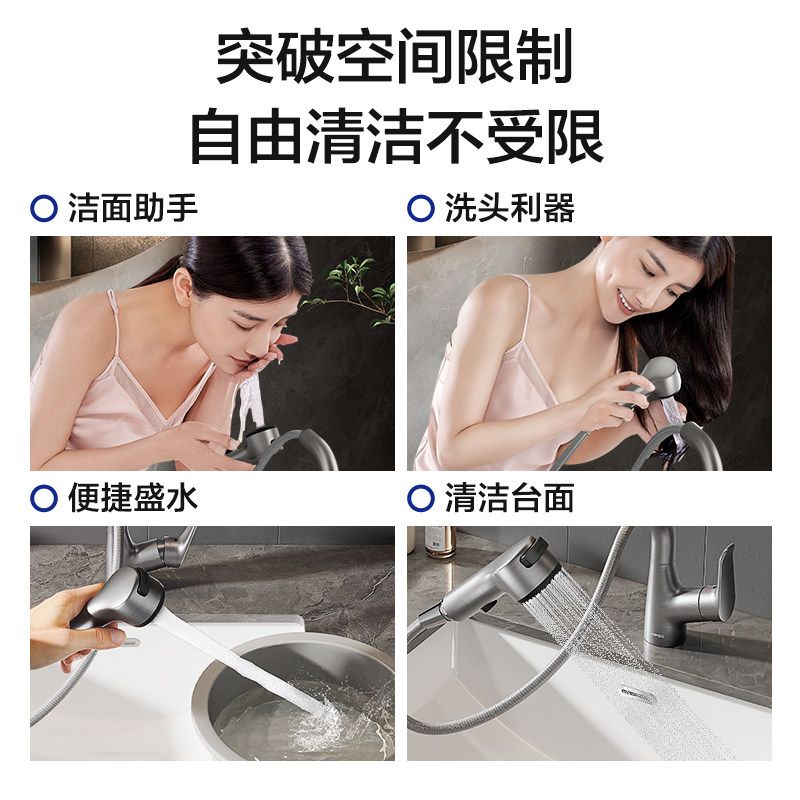 突破空间限制
自由清洁不受限

洁面助手

洗头利器

便捷盛水

清洁台面