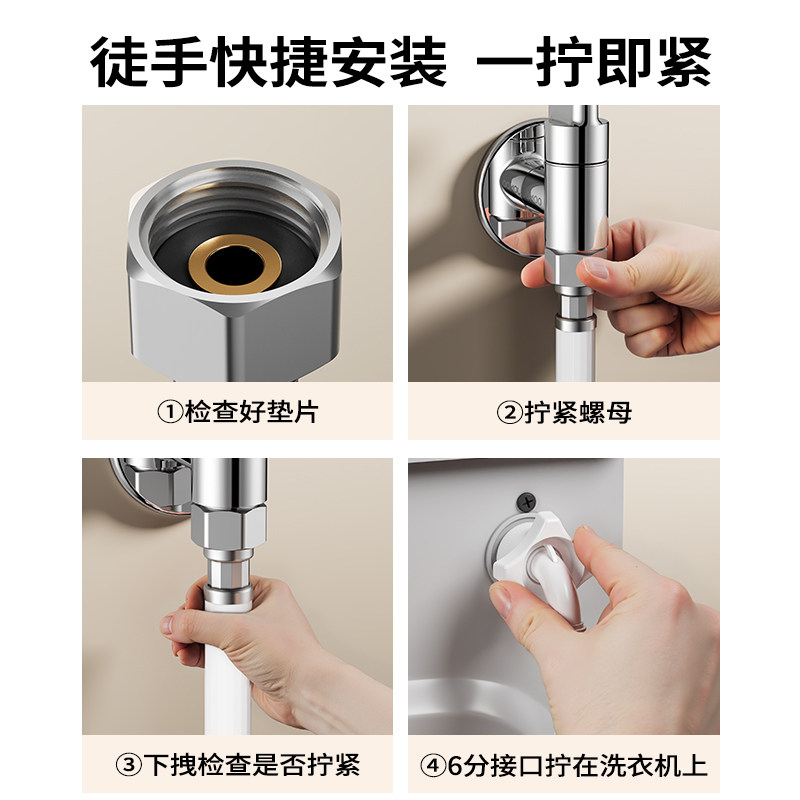 徒手快捷安装 一拧即紧

①检查好垫片

②拧紧螺母

③下拽检查是否拧紧

④6分接口拧在洗衣机上