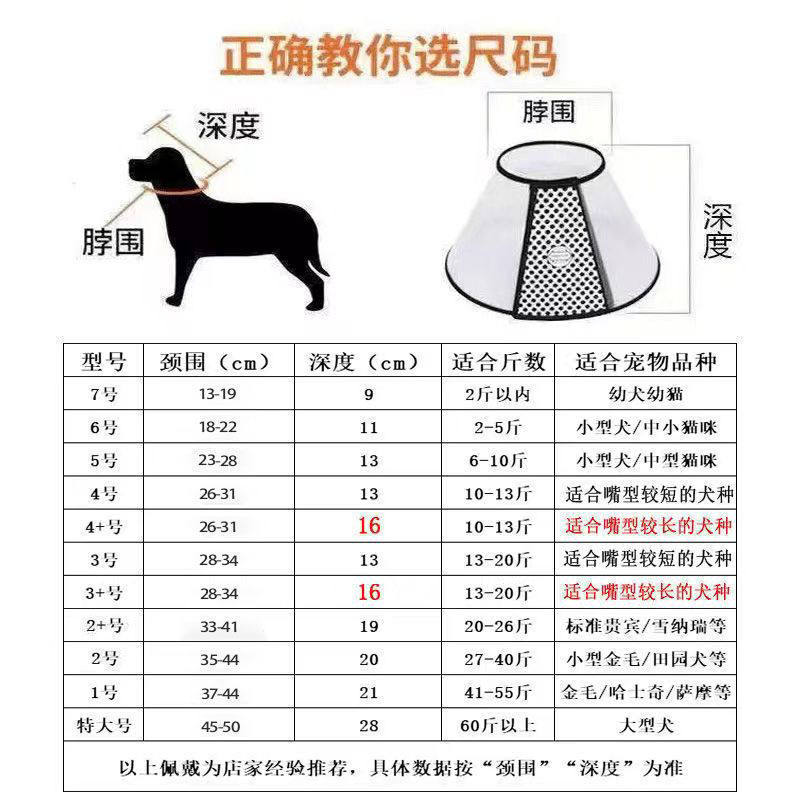 正确教你选尺码

深度

脖围

脖围

深度

| 型号 | 颈围（cm） | 深度（cm） | 适合斤数 | 适合宠物品种 |
|---|---|---|---|---|
| 7号 | 13-19 | 9 | 2斤以内 | 幼犬幼猫 |
| 6号 | 18-22 | 11 | 2-5斤 | 小型犬/中小猫咪 |
| 5号 | 23-28 | 13 | 6-10斤 | 小型犬/中型猫咪 |
| 4号 | 26-31 | 13 | 10-13斤 | 适合嘴型较短的犬种 |
| 4+号 | 26-31 | 16 | 10-13斤 | 适合嘴型较长的犬种 |
| 3号 | 28-34 | 13 | 13-20斤 | 适合嘴型较短的犬种 |
| 3+号 | 28-34 | 16 | 13-20斤 | 适合嘴型较长的犬种 |
| 2+号 | 33-41 | 19 | 20-26斤 | 标准贵宾/雪纳瑞等 |
| 2号 | 35-44 | 20 | 27-40斤 | 小型金毛/田园犬等 |
| 1号 | 37-44 | 21 | 41-55斤 | 金毛/哈士奇/萨摩等 |
| 特大号 | 45-50 | 28 | 60斤以上 | 大型犬 |

以上佩戴为店家经验推荐，具体数据按“颈围”“深度”为准