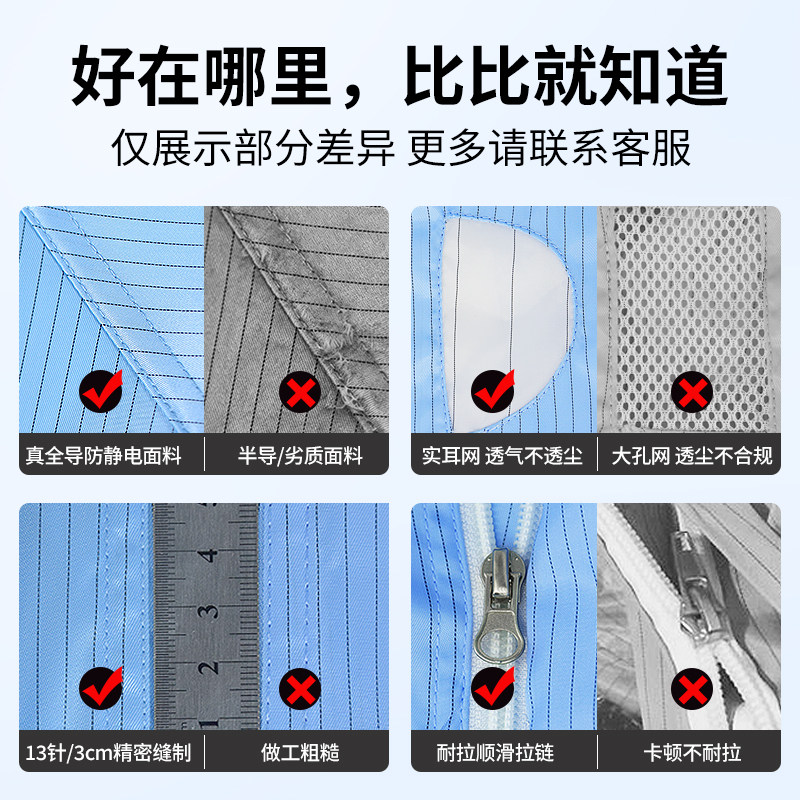 好在哪里，比比就知道
仅展示部分差异 更多请联系客服

真全导防静电面料
半导/劣质面料

实耳网 透气不透尘
大孔网 透尘不合规

4
3
2
1

13针/3cm精密缝制
做工粗糙

耐拉顺滑拉链
卡顿不耐拉