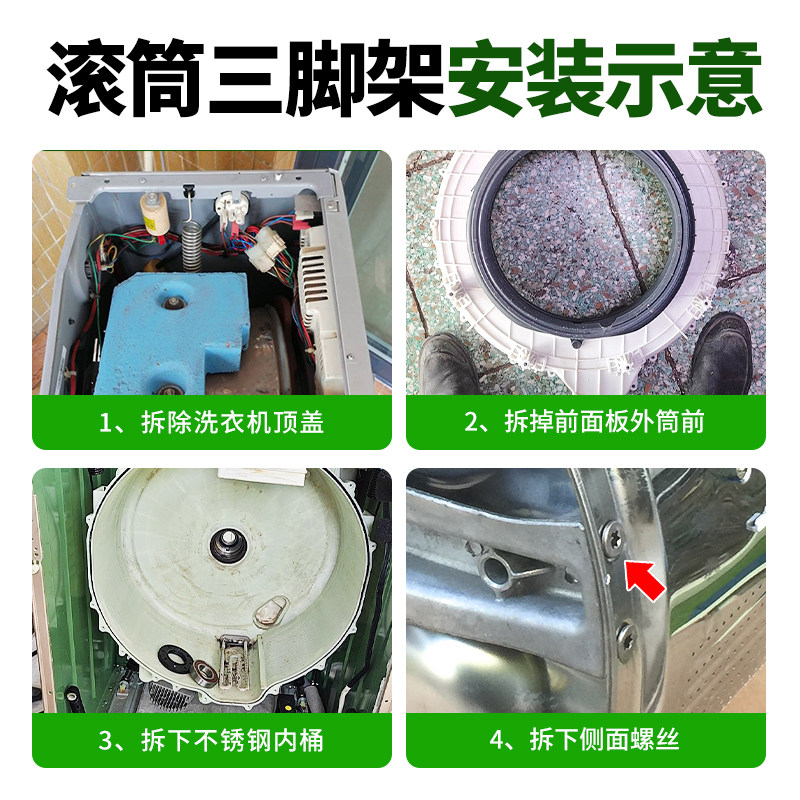 滚筒三脚架安装示意

1、拆除洗衣机顶盖

2、拆掉前面板外筒前

3、拆下不锈钢内桶

4、拆下侧面螺丝