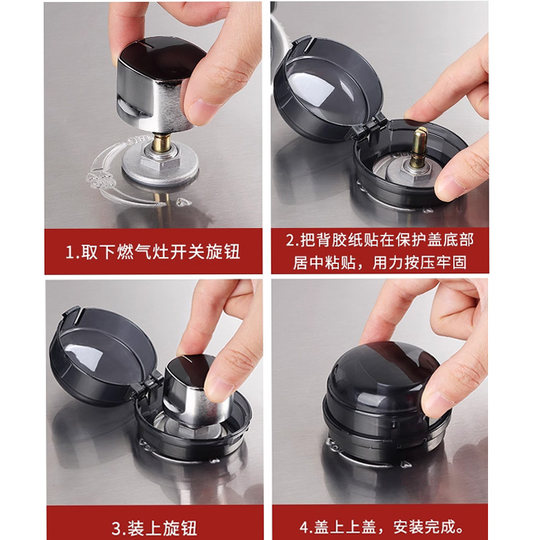 1.取下燃气灶开关旋钮

2.把背胶纸贴在保护盖底部居中粘贴，用力按压牢固

3.装上旋钮

4.盖上上盖，安装完成。