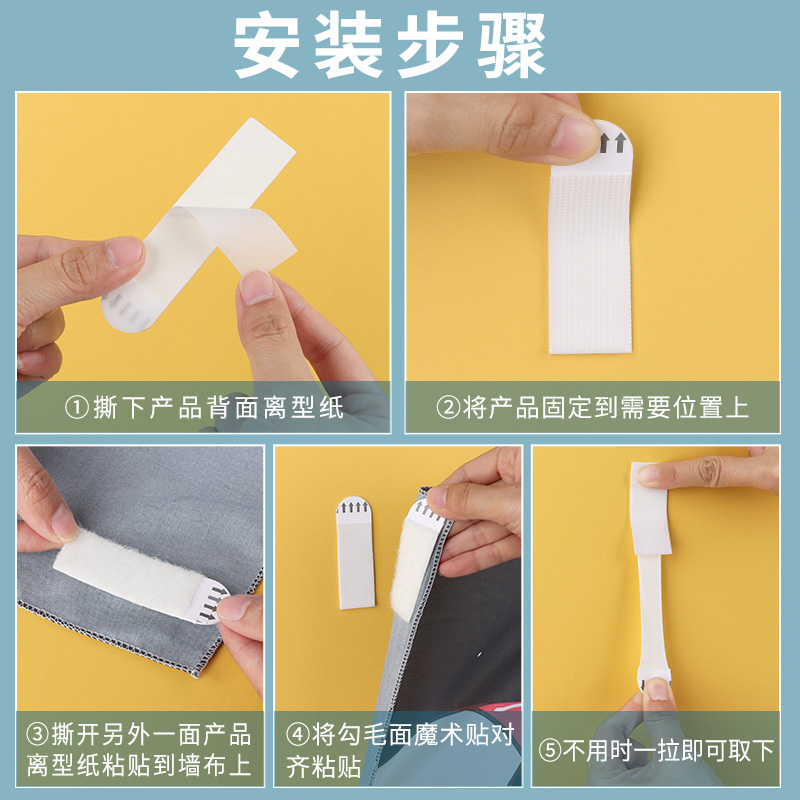 安装步骤

①撕下产品背面离型纸

②将产品固定到需要位置上

③撕开另外一面产品离型纸粘贴到墙布上

④将勾毛面魔术贴对齐粘贴

⑤不用时一拉即可取下