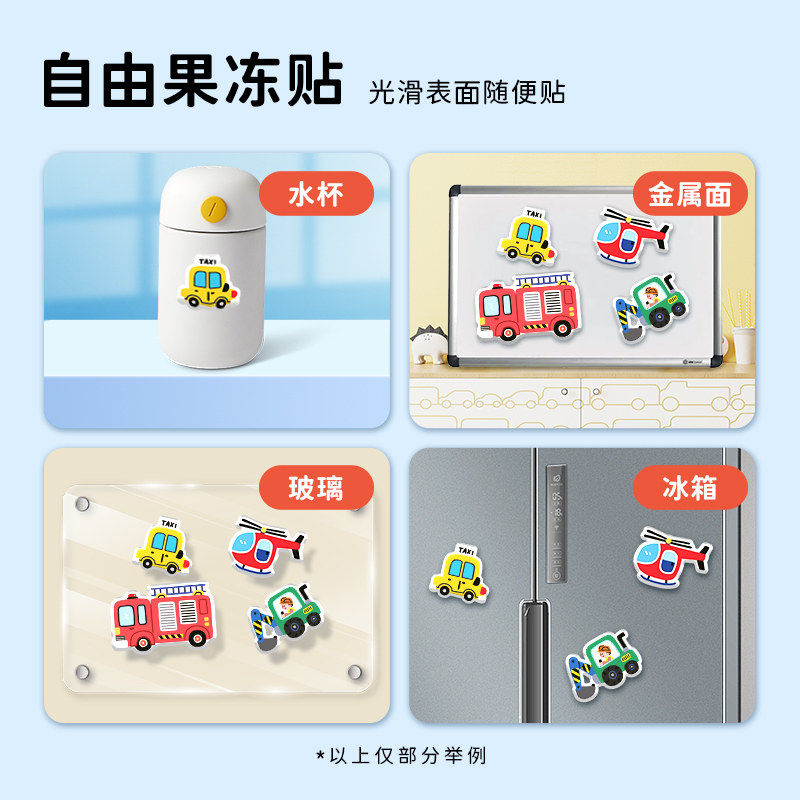 自由果冻贴 光滑表面随便贴

水杯

TAXI

金属面

TAXI

玻璃

TAXI

冰箱

TAXI

*以上仅部分举例