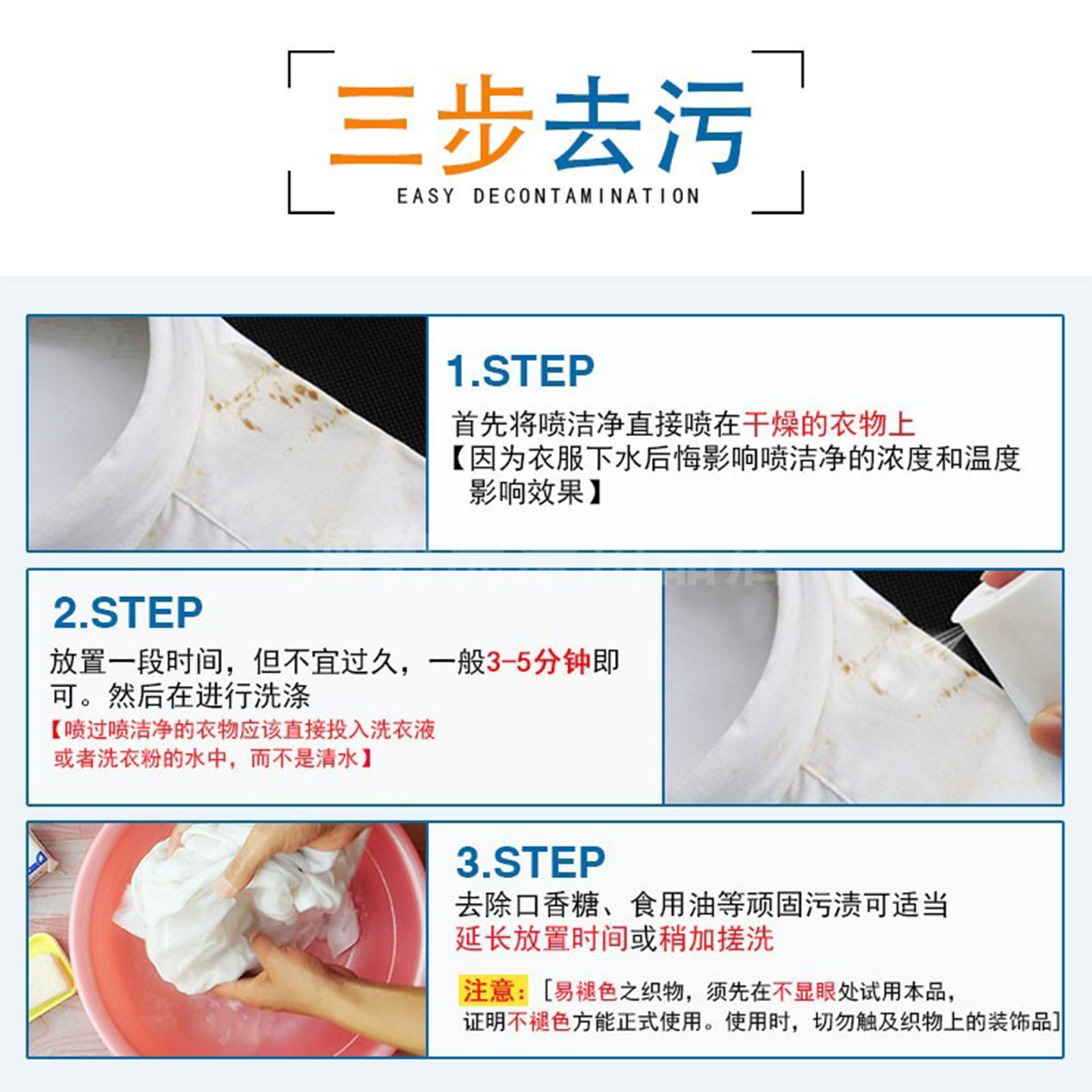 三步去污
EASY DECONTAMINATION

1.STEP
首先将喷洁净直接喷在干燥的衣物上
【因为衣服下水后悔影响喷洁净的浓度和温度影响效果】

2.STEP
放置一段时间，但不宜过久，一般3-5分钟即可。然后在进行洗涤
【喷过喷洁净的衣物应该直接投入洗衣液或者洗衣粉的水中，而不是清水】

3.STEP
去除口香糖、食用油等顽固污渍可适当延长放置时间或稍加搓洗

注意：［易褪色之织物，须先在不显眼处试用本品，证明不褪色方能正式使用。使用时，切勿触及织物上的装饰品］