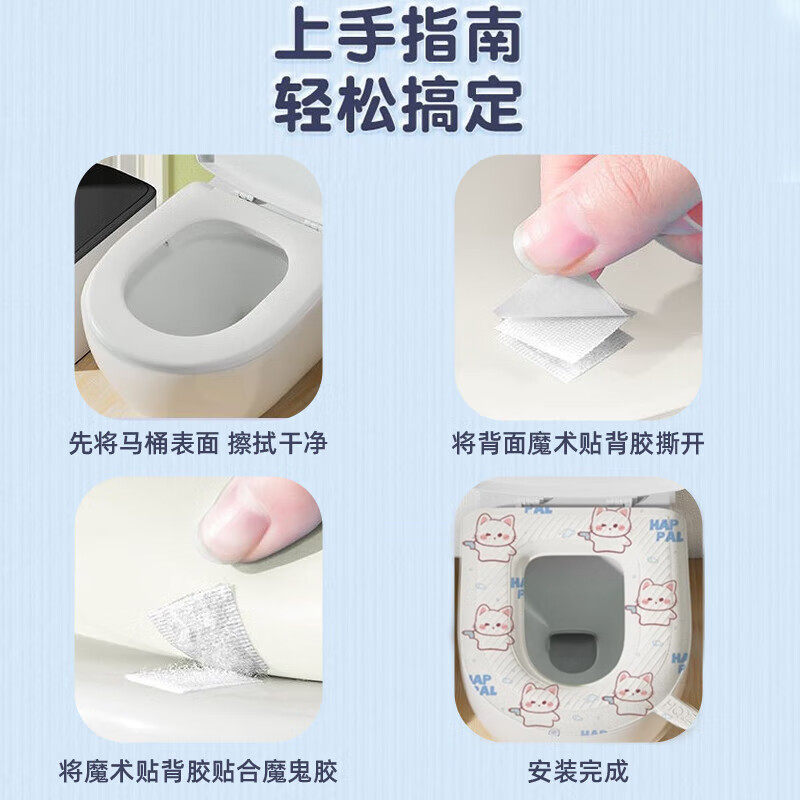 上手指南
轻松搞定

先将马桶表面 擦拭干净

将背面魔术贴背胶撕开

将魔术贴背胶贴合魔鬼胶

HAP PAL

HAP PAL

HAP PAL

HAP

安装完成