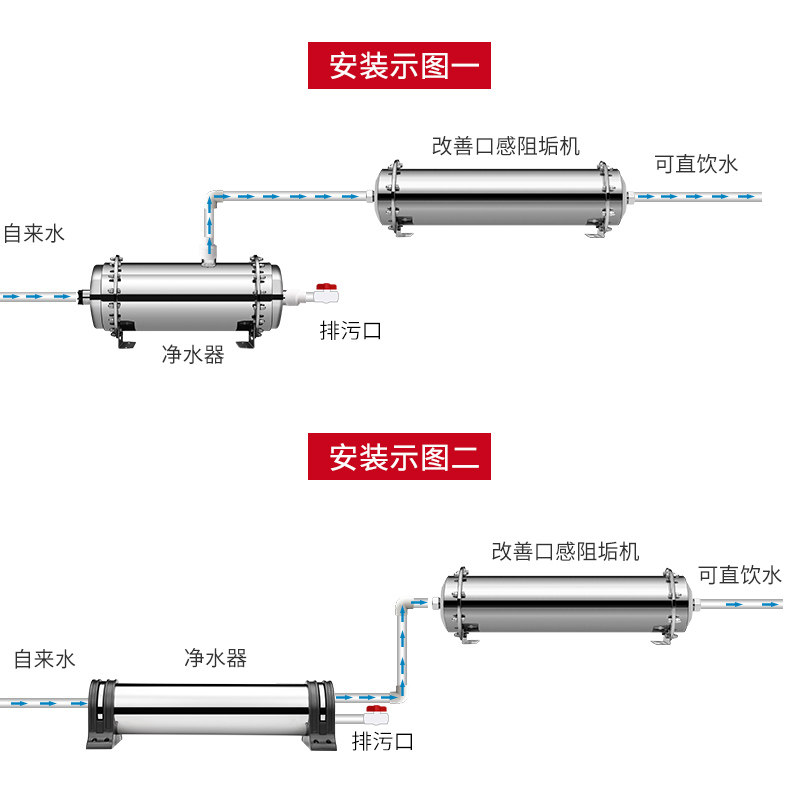 安装示图一

改善口感阻垢机

可直饮水

自来水

排污口

净水器

安装示图二

改善口感阻垢机

可直饮水

自来水

净水器

排污口