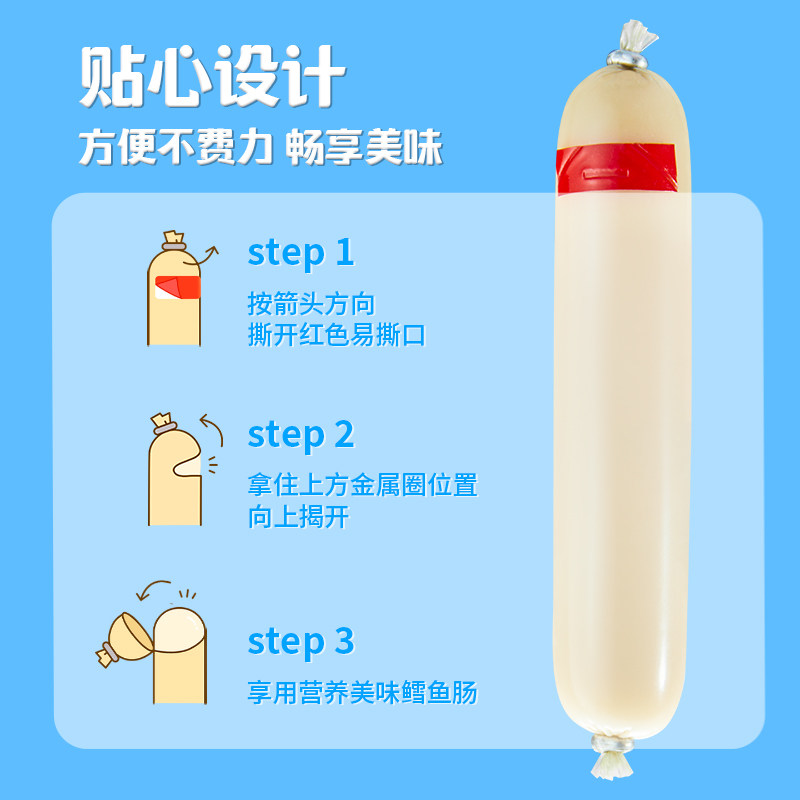 贴心设计

方便不费力 畅享美味

step 1

按箭头方向
撕开红色易撕口

step 2

拿住上方金属圈位置
向上揭开

step 3

享用营养美味鳕鱼肠