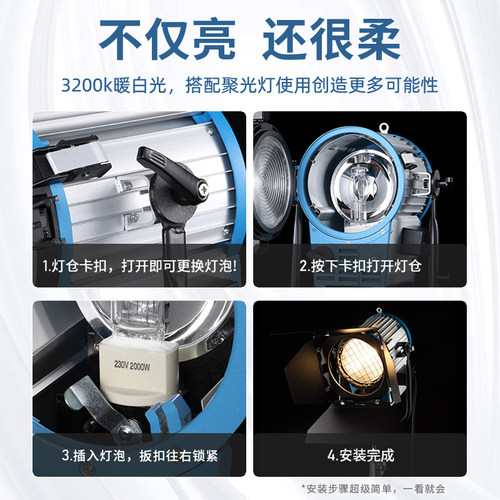 不仅亮 还很柔

3200k暖白光，搭配聚光灯使用创造更多可能性

1.灯仓卡扣，打开即可更换灯泡!

2.按下卡扣打开灯仓

230V 2000W

3.插入灯泡，扳扣往右锁紧

4.安装完成

*安装步骤超级简单，一看就会