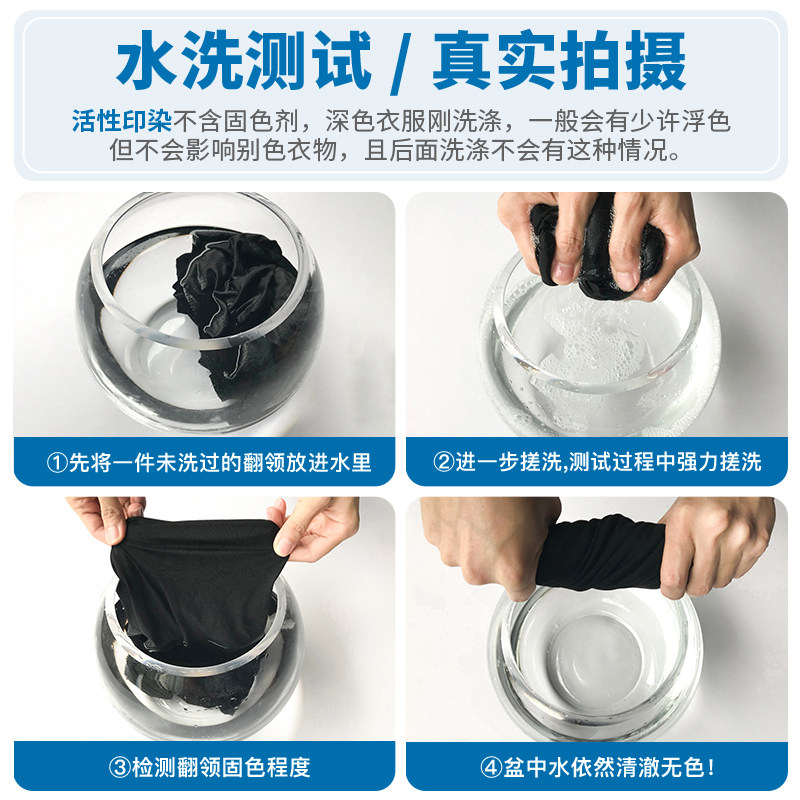 水洗测试 / 真实拍摄

活性印染不含固色剂，深色衣服刚洗涤，一般会有少许浮色但不会影响别色衣物，且后面洗涤不会有这种情况。

①先将一件未洗过的翻领放进水里

②进一步搓洗,测试过程中强力搓洗

③检测翻领固色程度

④盆中水依然清澈无色！