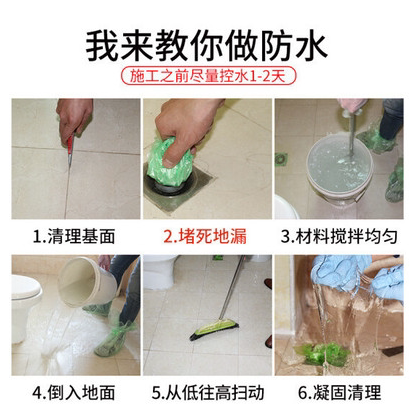 我来教你做防水

施工之前尽量控水1-2天

1.清理基面

2.堵死地漏

3.材料搅拌均匀

4.倒入地面

5.从低往高扫动

6.凝固清理