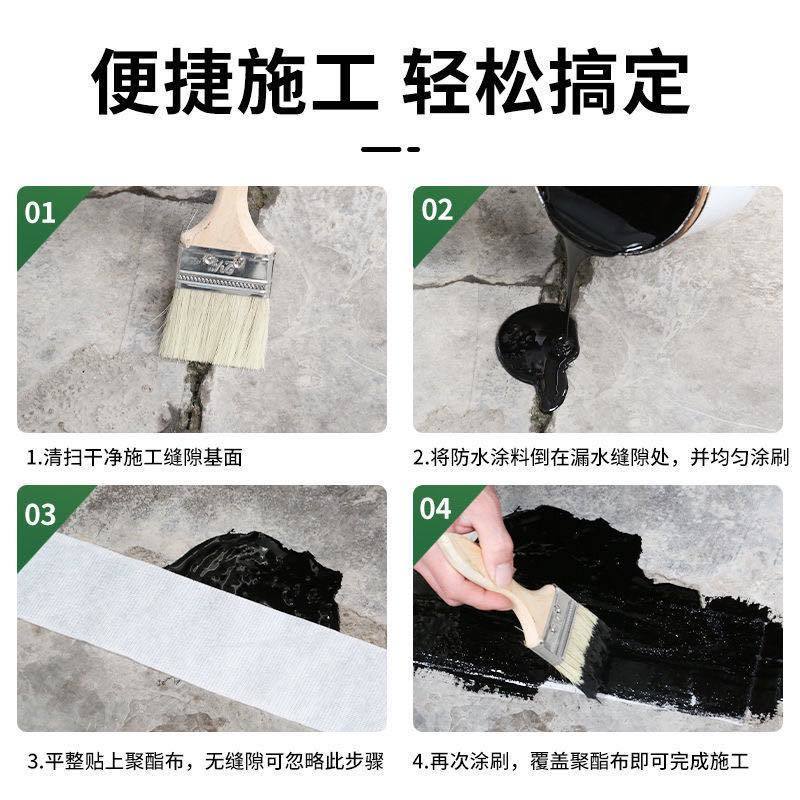 便捷施工 轻松搞定

01

1.清扫干净施工缝隙基面

02

2.将防水涂料倒在漏水缝隙处，并均匀涂刷

03

3.平整贴上聚酯布，无缝隙可忽略此步骤

04

4.再次涂刷，覆盖聚酯布即可完成施工