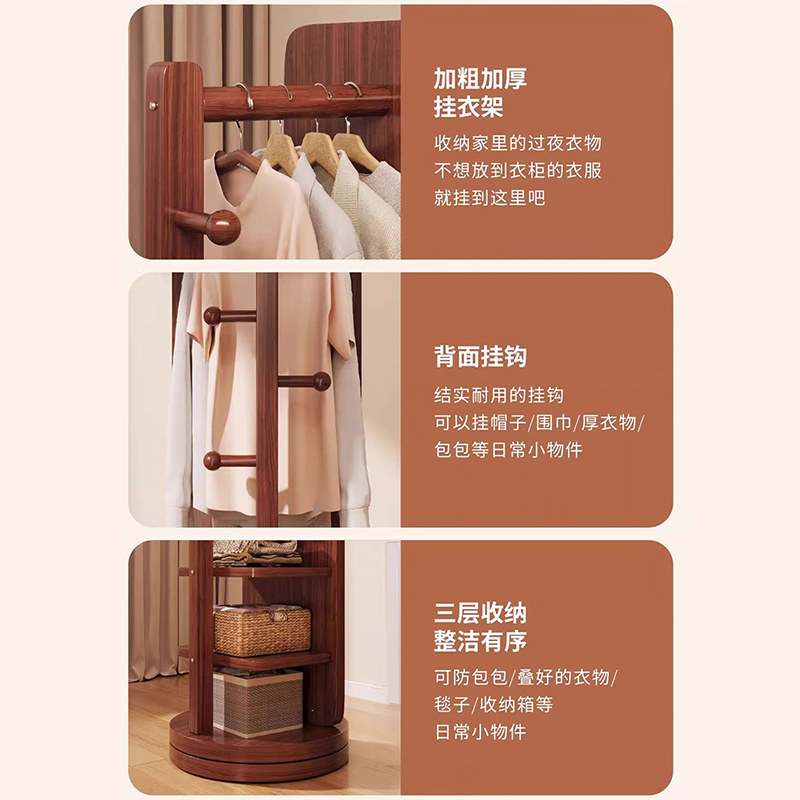 加粗加厚
挂衣架

收纳家里的过夜衣物
不想放到衣柜的衣服
就挂到这里吧

背面挂钩

结实耐用的挂钩
可以挂帽子/围巾/厚衣物/
包包等日常小物件

三层收纳
整洁有序

可防包包/叠好的衣物/
毯子/收纳箱等
日常小物件