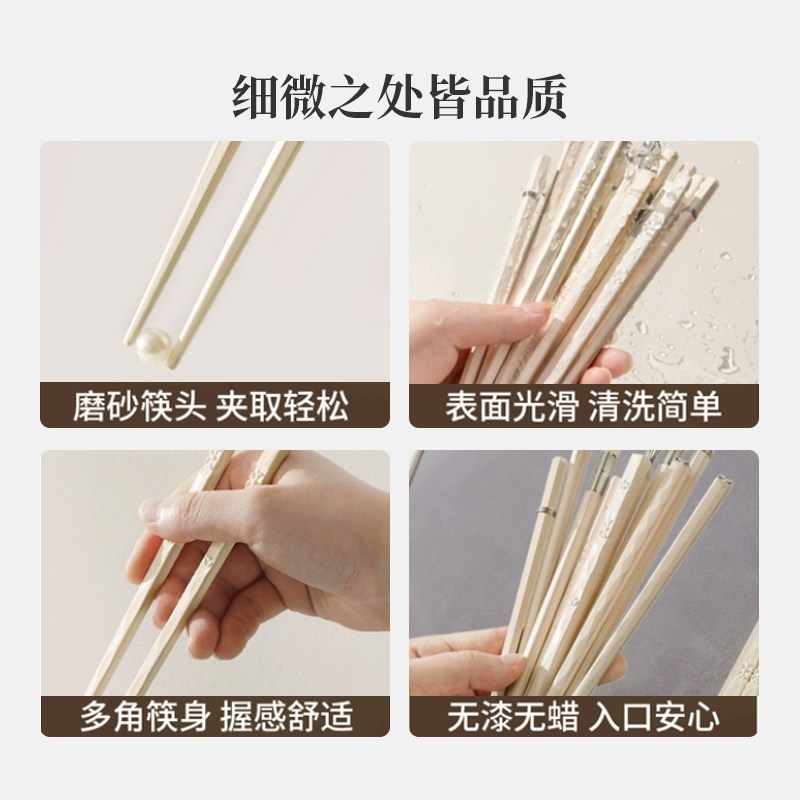 细微之处皆品质

磨砂筷头 夹取轻松

表面光滑 清洗简单

多角筷身 握感舒适

无漆无蜡 入口安心