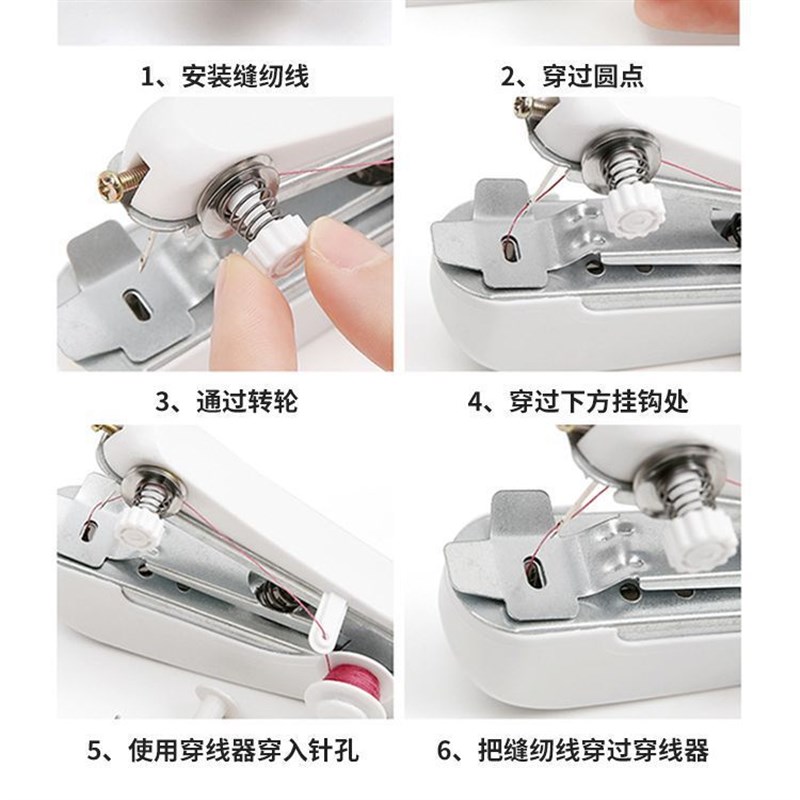 1、安装缝纫线

2、穿过圆点

3、通过转轮

4、穿过下方挂钩处

5、使用穿线器穿入针孔

6、把缝纫线穿过穿线器